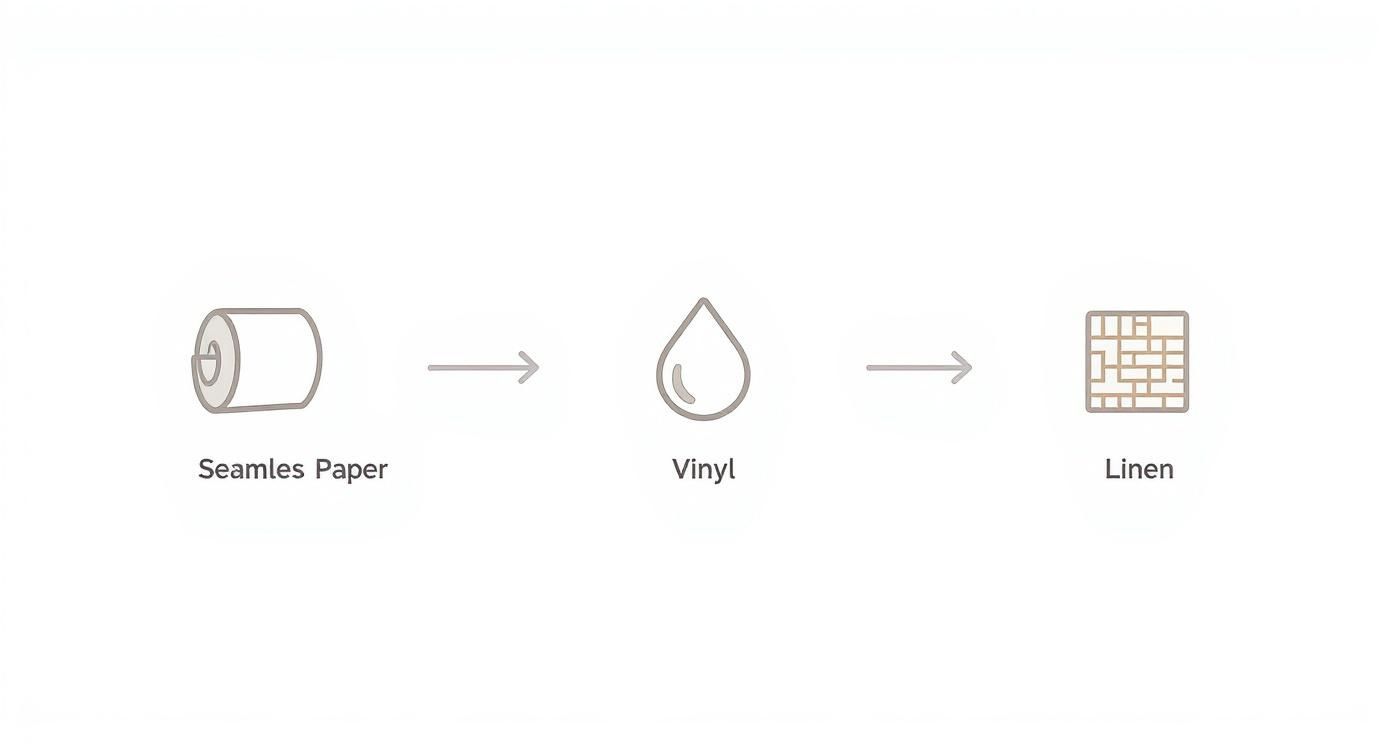 Seamles Paper

Vinyl

Linen