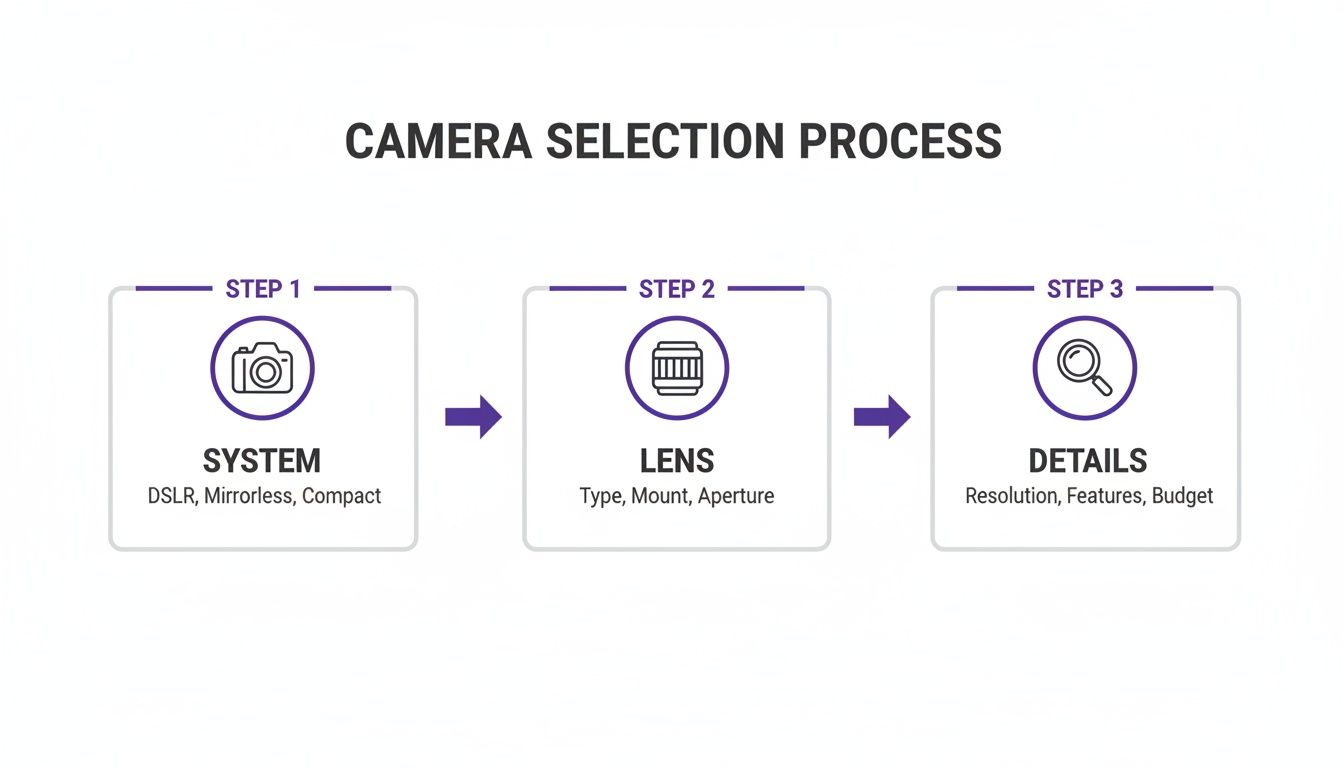 CAMERA SELECTION PROCESS

STEP 1

SYSTEM

DSLR, Mirrorless, Compact

STEP 2

LENS

Type, Mount, Aperture

STEP 3

DETAILS

Resolution, Features, Budget