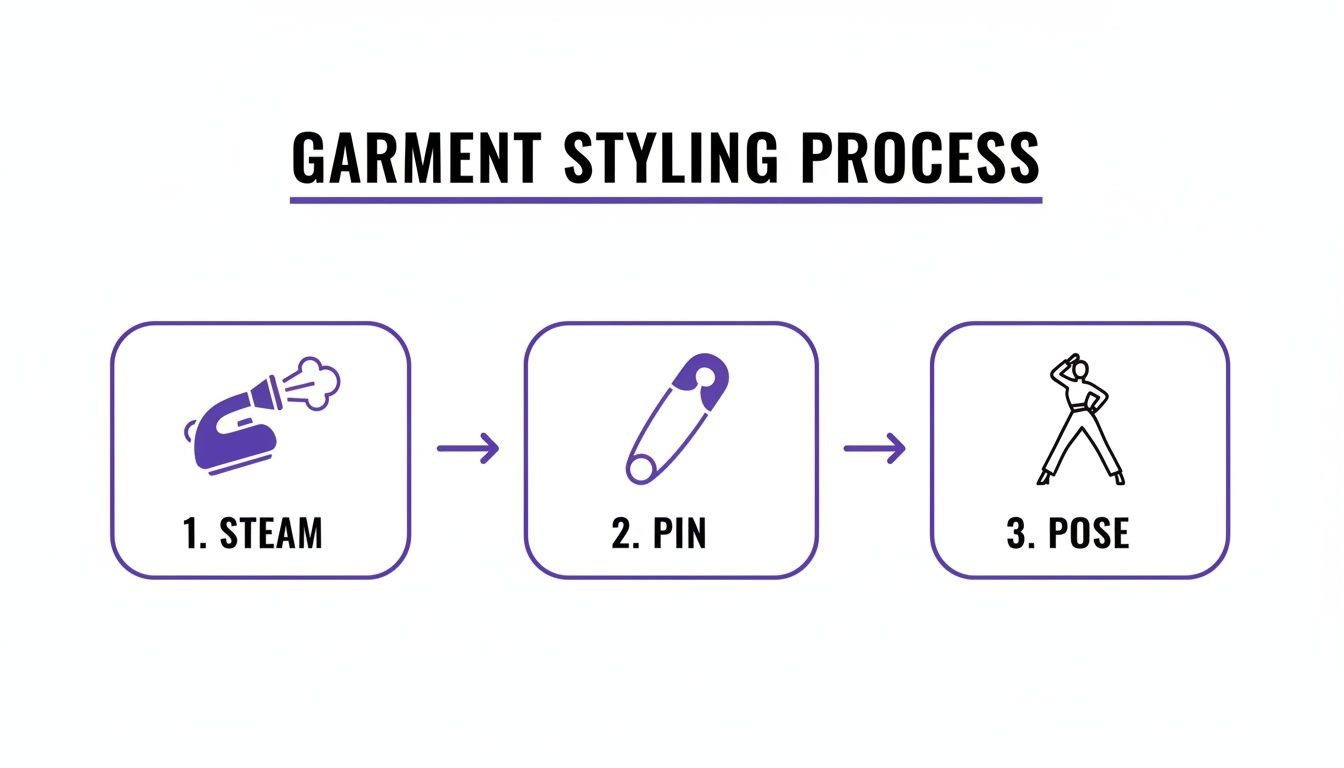 GARMENT STYLING PROCESS

1. STEAM

2. PIN

3. POSE