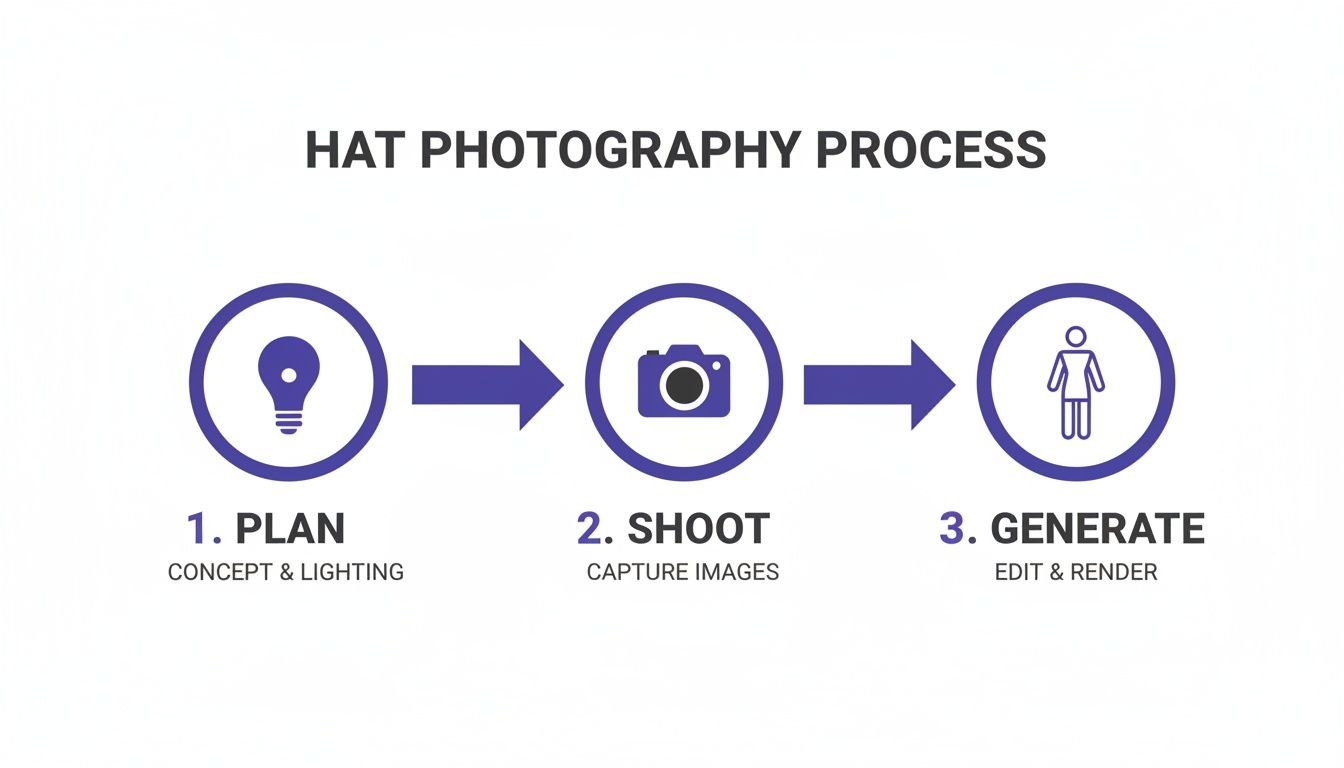 HAT PHOTOGRAPHY PROCESS

1. PLAN
CONCEPT & LIGHTING

2. SHOOT
CAPTURE IMAGES

3. GENERATE
EDIT & RENDER