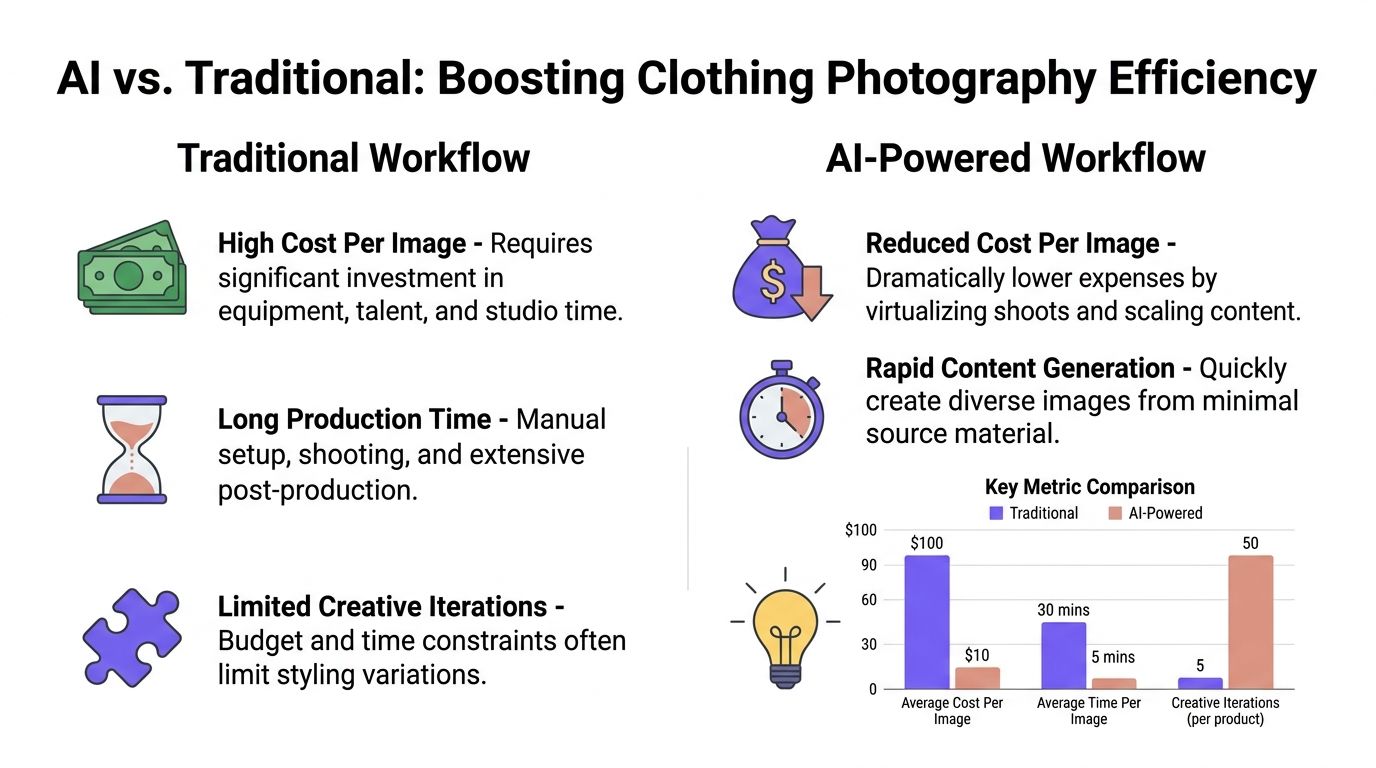 AI vs. Traditional: Boosting Clothing Photography Efficiency

Traditional Workflow

High Cost Per Image - Requires significant investment in equipment, talent, and studio time.

Long Production Time - Manual setup, shooting, and extensive post-production.

Limited Creative Iterations - Budget and time constraints often limit styling variations.

AI-Powered Workflow

Reduced Cost Per Image - Dramatically lower expenses by virtualizing shoots and scaling content.

Rapid Content Generation - Quickly create diverse images from minimal source material.

Key Metric Comparison

Traditional AI-Powered

$100
90
60
30
0

$100 $10
30 mins 5 mins
5 50

Average Cost Per Image
Average Time Per Image
Creative Iterations (per product)