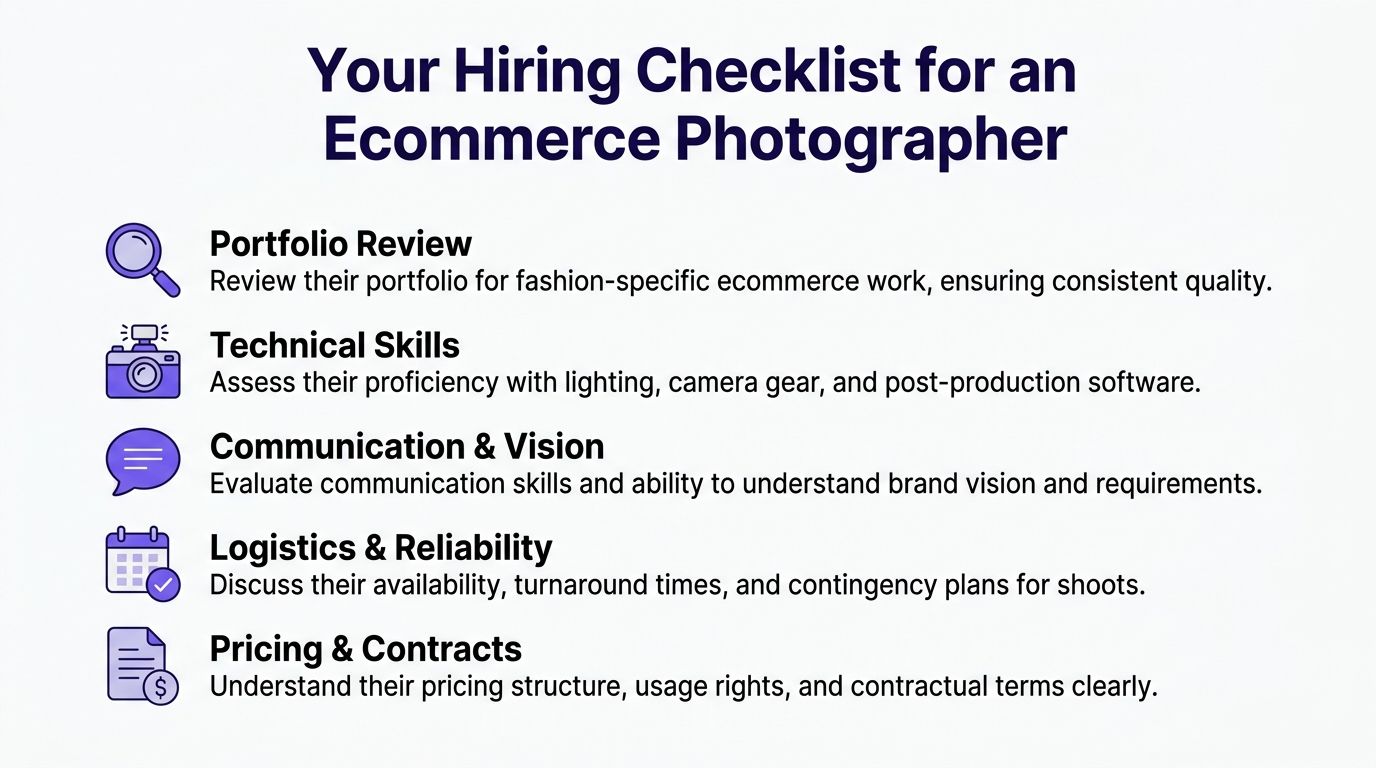 Your Hiring Checklist for an Ecommerce Photographer

Portfolio Review
Review their portfolio for fashion-specific ecommerce work, ensuring consistent quality.

Technical Skills
Assess their proficiency with lighting, camera gear, and post-production software.

Communication & Vision
Evaluate communication skills and ability to understand brand vision and requirements.

Logistics & Reliability
Discuss their availability, turnaround times, and contingency plans for shoots.

Pricing & Contracts
Understand their pricing structure, usage rights, and contractual terms clearly.