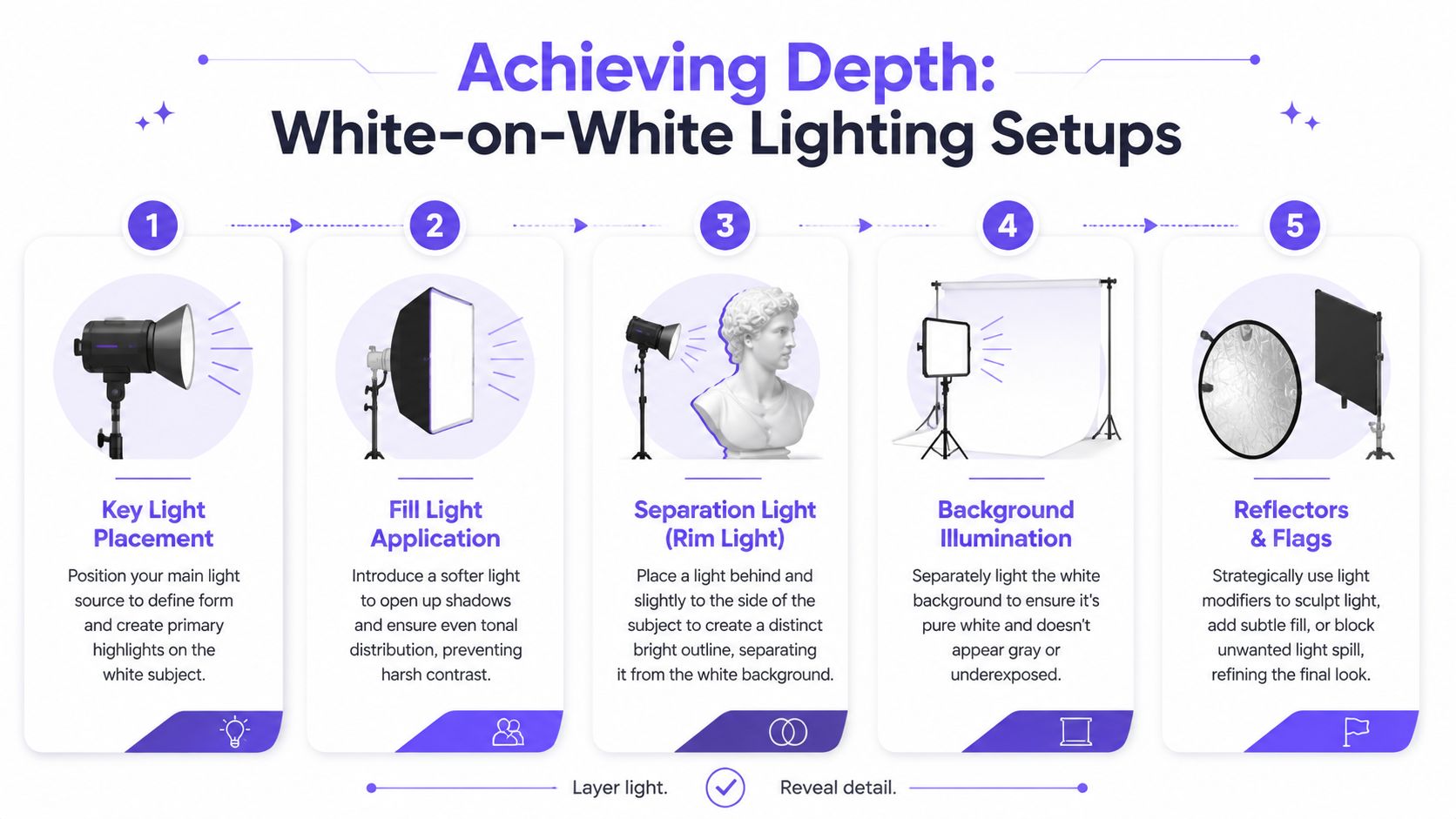 Achieving Depth:
White-on-White Lighting Setups

1

Key Light Placement

Position your main light source to define form and create primary highlights on the white subject.

2

Fill Light Application

Introduce a softer light to open up shadows and ensure even tonal distribution, preventing harsh contrast.

3

Separation Light (Rim Light)

Place a light behind and slightly to the side of the subject to create a distinct bright outline, separating it from the white background.

4

Background Illumination

Separately light the white background to ensure it's pure white and doesn't appear gray or underexposed.

5

Reflectors & Flags

Strategically use light modifiers to sculpt light, add subtle fill, or block unwanted light spill, refining the final look.

Layer light. Reveal detail.