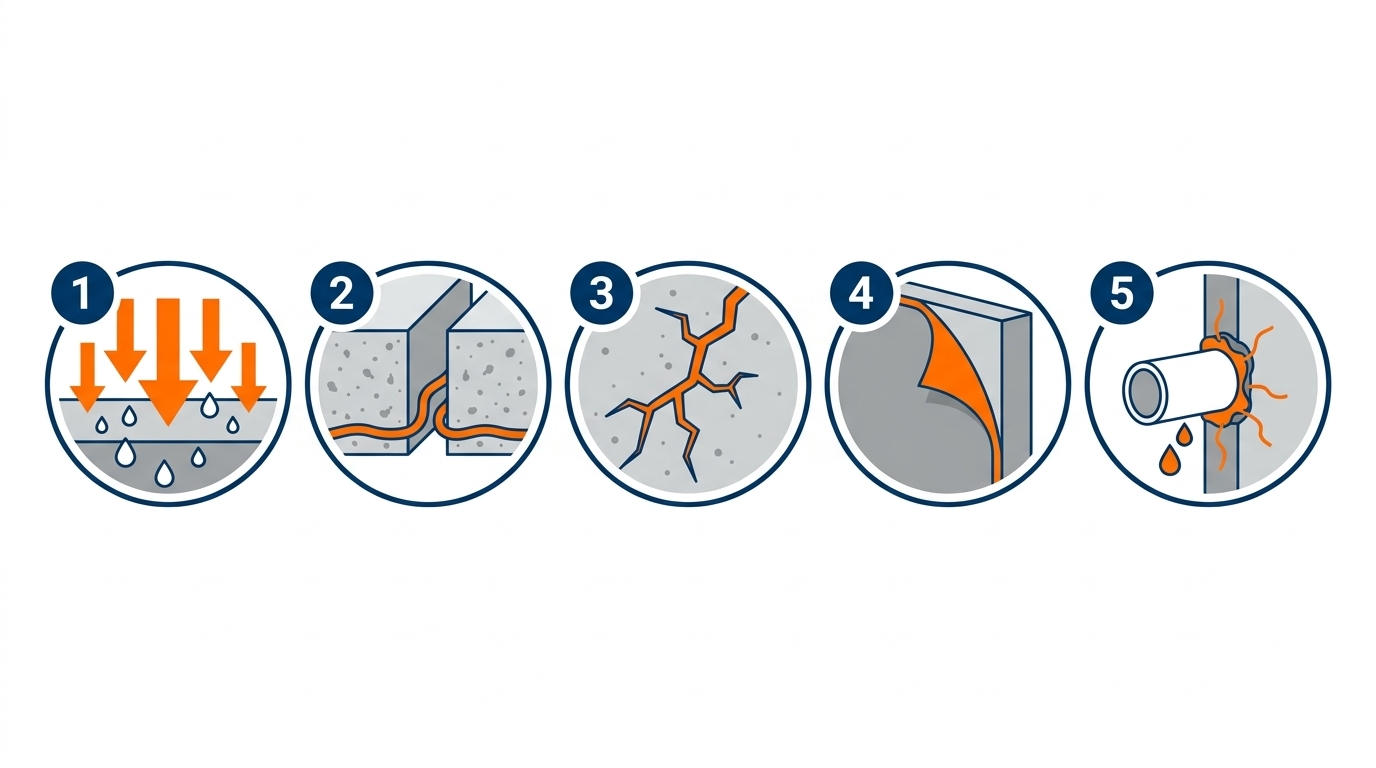 1

2

3

4

5