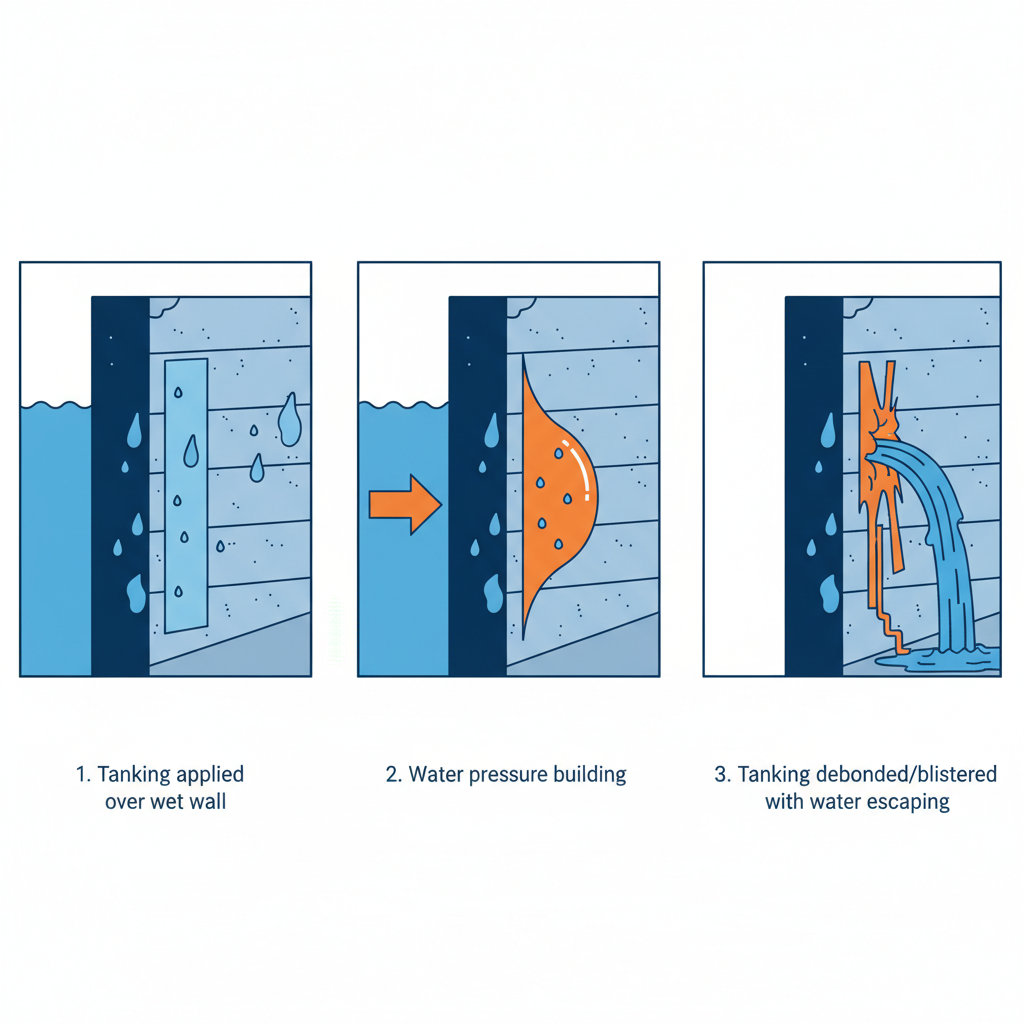 1. Tanking applied over wet wall

2. Water pressure building

3. Tanking debonded/blistered with water escaping