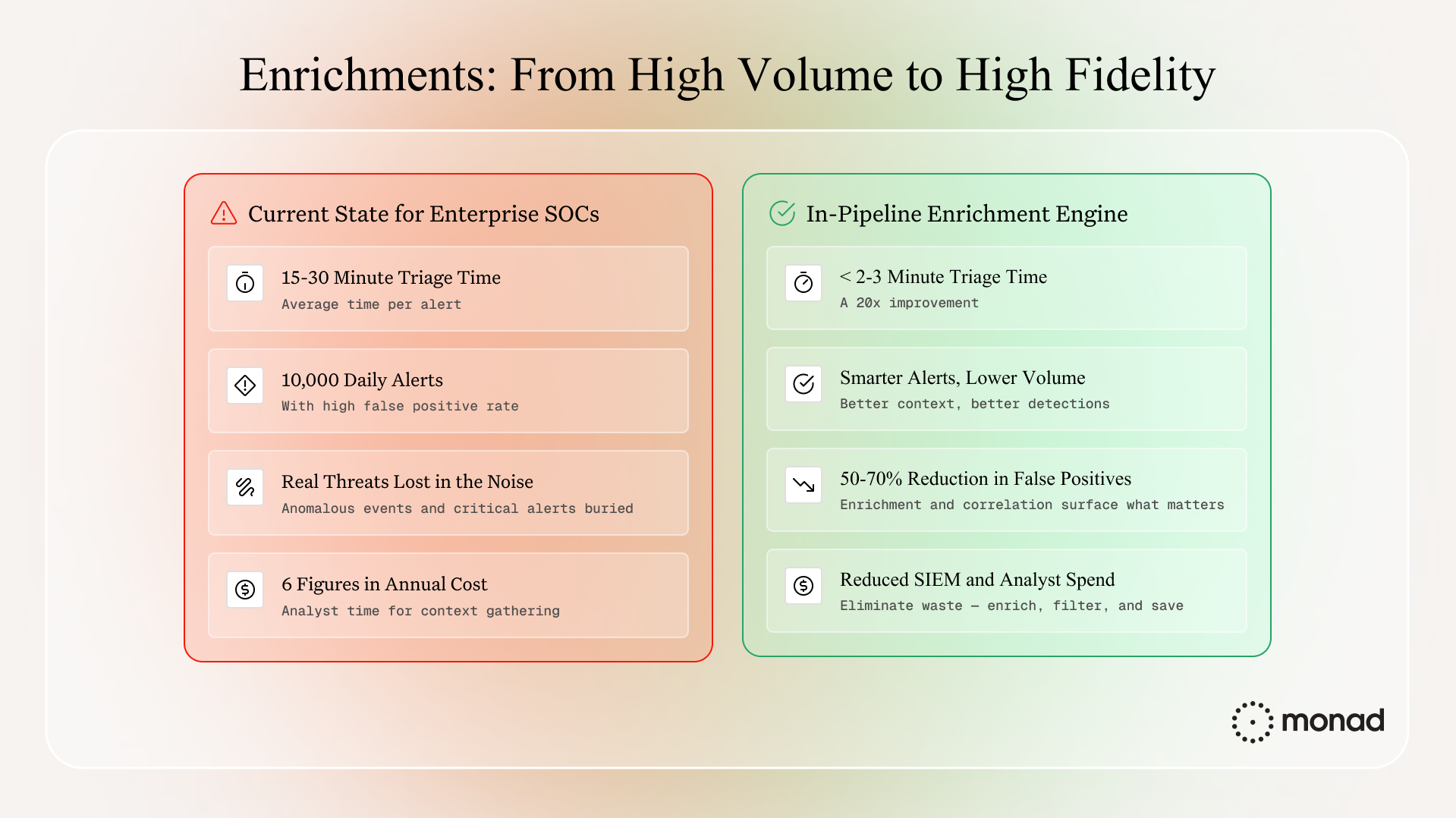 Enrichments: From High Volume to High Fidelity

Current State for Enterprise SOCs

15-30 Minute Triage Time
Average time per alert

10,000 Daily Alerts
With high false positive rate

Real Threats Lost in the Noise
Anomalous events and critical alerts buried

6 Figures in Annual Cost
Analyst time for context gathering

In-Pipeline Enrichment Engine

< 2-3 Minute Triage Time
A 20x improvement

Smarter Alerts, Lower Volume
Better context, better detections

50-70% Reduction in False Positives
Enrichment and correlation surface what matters

Reduced SIEM and Analyst Spend
Eliminate waste — enrich, filter, and save

monad