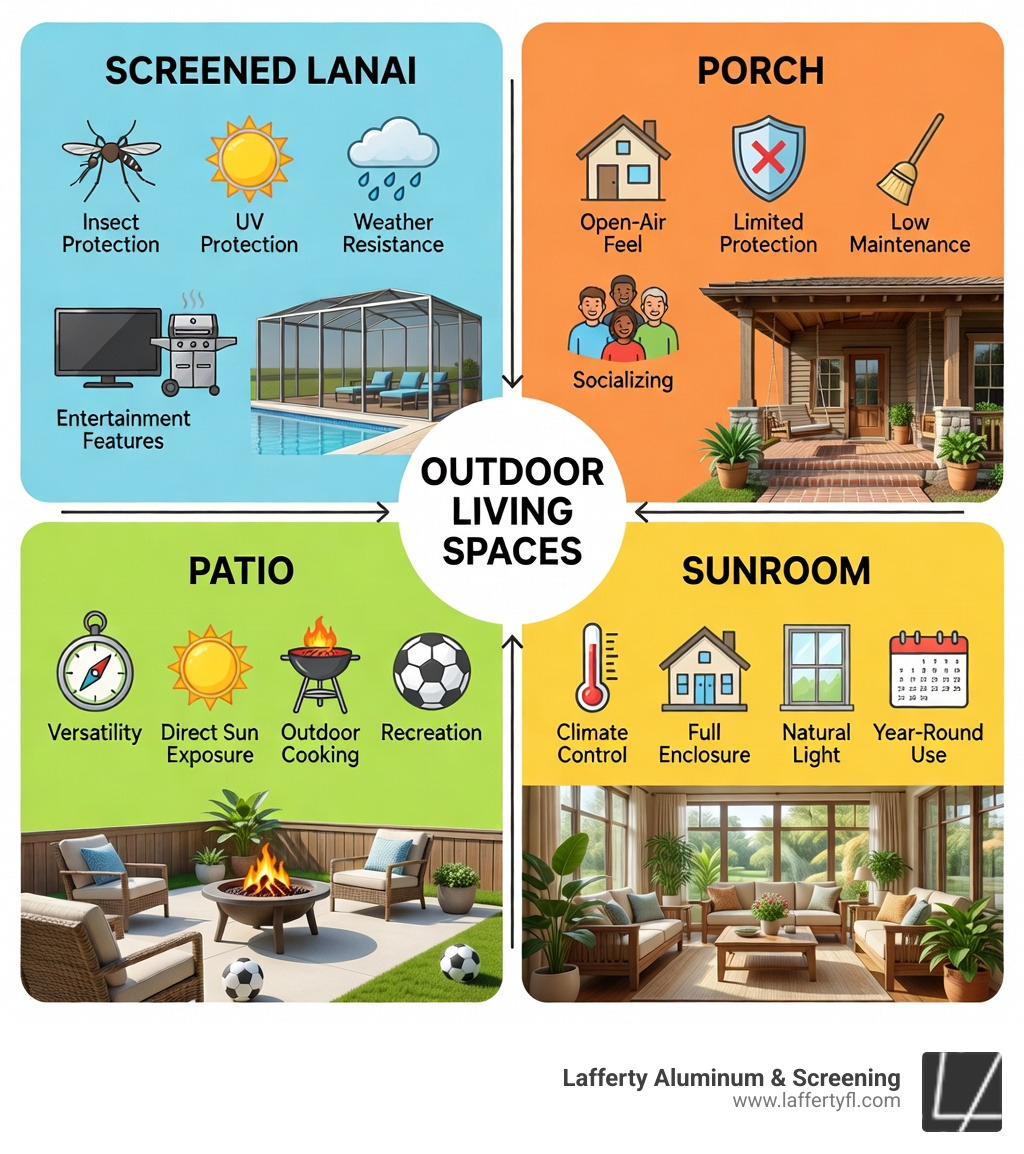 SCREENED LANAI

Insect Protection

UV Protection

Weather Resistance

Entertainment Features

PORCH

Open-Air Feel

Limited Protection

Low Maintenance

Socializing

OUTDOOR LIVING SPACES

PATIO

Versatility

Direct Sun Exposure

Outdoor Cooking

Recreation

SUNROOM

Climate Control

Full Enclosure

Natural Light

Year-Round Use

Lafferty Aluminum & Screening
www.laffertyfl.com