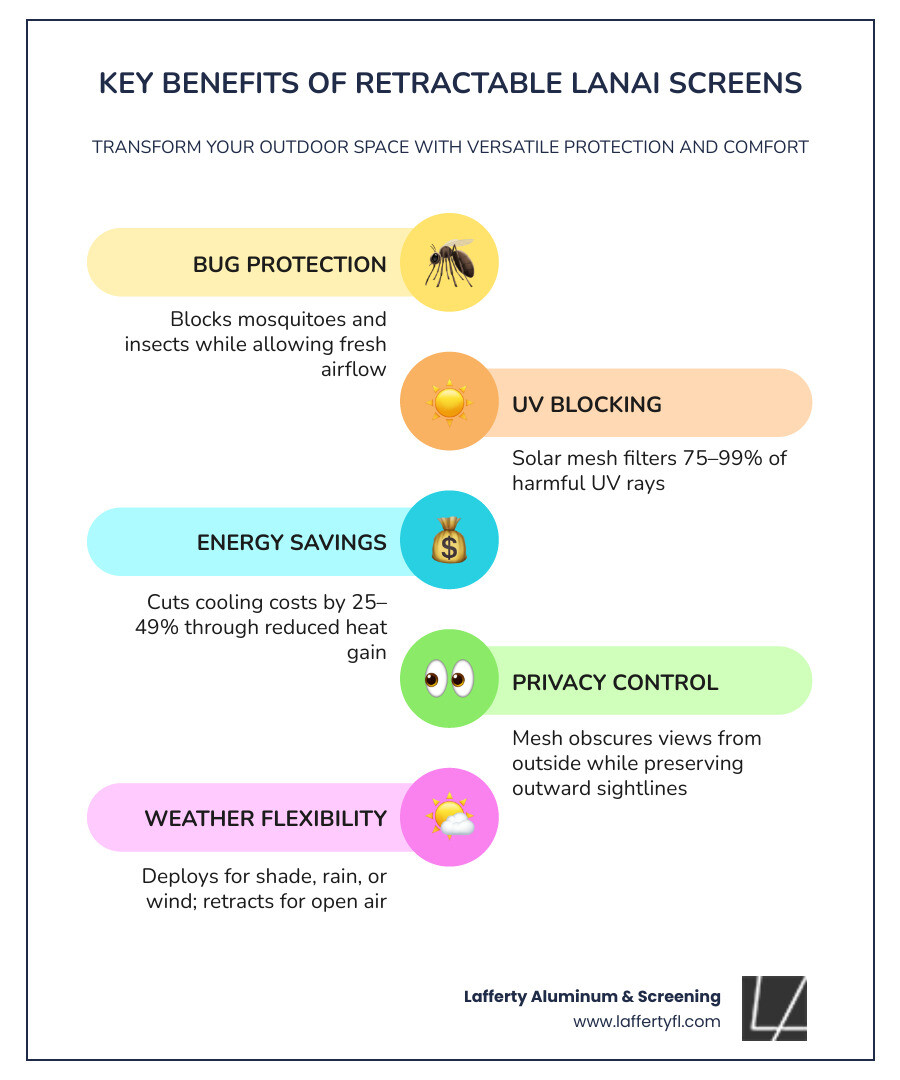 KEY BENEFITS OF RETRACTABLE LANAI SCREENS

TRANSFORM YOUR OUTDOOR SPACE WITH VERSATILE PROTECTION AND COMFORT

BUG PROTECTION

Blocks mosquitoes and insects while allowing fresh airflow

UV BLOCKING

Solar mesh filters 75–99% of harmful UV rays

ENERGY SAVINGS

Cuts cooling costs by 25–49% through reduced heat gain

PRIVACY CONTROL

Mesh obscures views from outside while preserving outward sightlines

WEATHER FLEXIBILITY

Deploys for shade, rain, or wind; retracts for open air

Lafferty Aluminum & Screening
www.laffertyfl.com