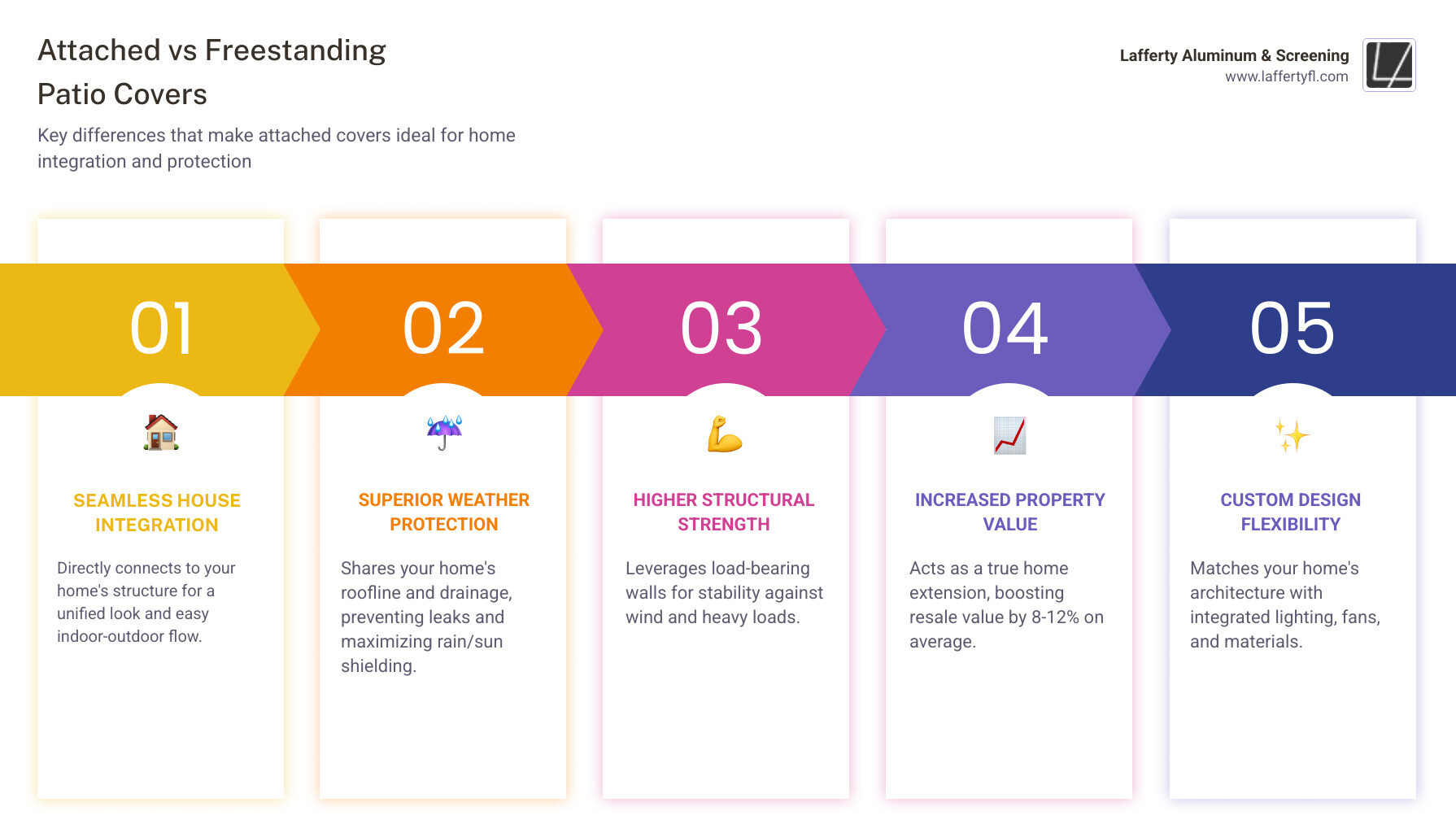 Attached vs Freestanding Patio Covers

Key differences that make attached covers ideal for home integration and protection

Lafferty Aluminum & Screening
www.laffertyfl.com

01

SEAMLESS HOUSE INTEGRATION

Directly connects to your home's structure for a unified look and easy indoor-outdoor flow.

02

SUPERIOR WEATHER PROTECTION

Shares your home's roofline and drainage, preventing leaks and maximizing rain/sun shielding.

03

HIGHER STRUCTURAL STRENGTH

Leverages load-bearing walls for stability against wind and heavy loads.

04

INCREASED PROPERTY VALUE

Acts as a true home extension, boosting resale value by 8-12% on average.

05

CUSTOM DESIGN FLEXIBILITY

Matches your home's architecture with integrated lighting, fans, and materials.