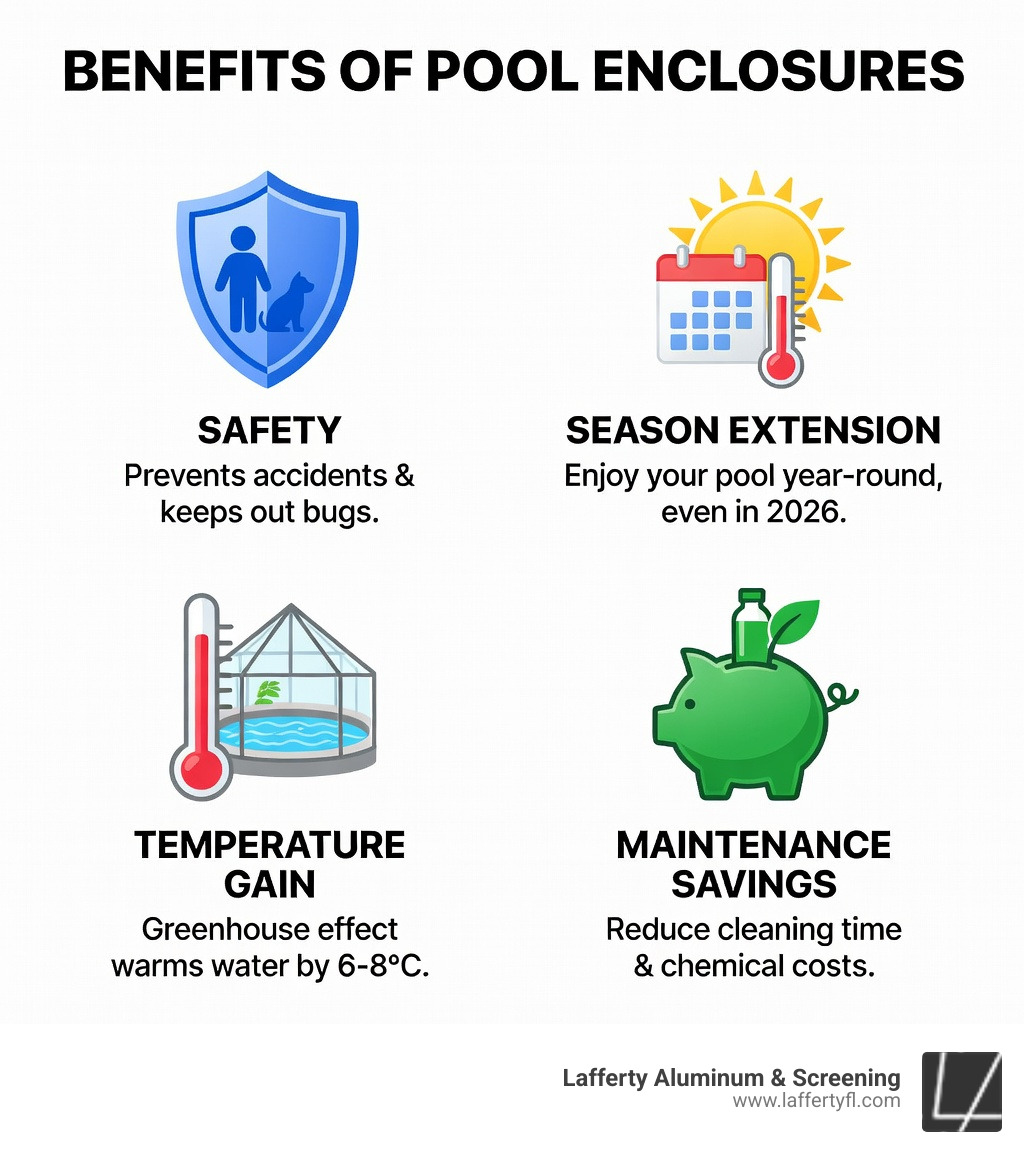 BENEFITS OF POOL ENCLOSURES

SAFETY
Prevents accidents & keeps out bugs.

SEASON EXTENSION
Enjoy your pool year-round, even in 2026.

TEMPERATURE GAIN
Greenhouse effect warms water by 6-8°C.

MAINTENANCE SAVINGS
Reduce cleaning time & chemical costs.

Lafferty Aluminum & Screening
www.laffertyfl.com