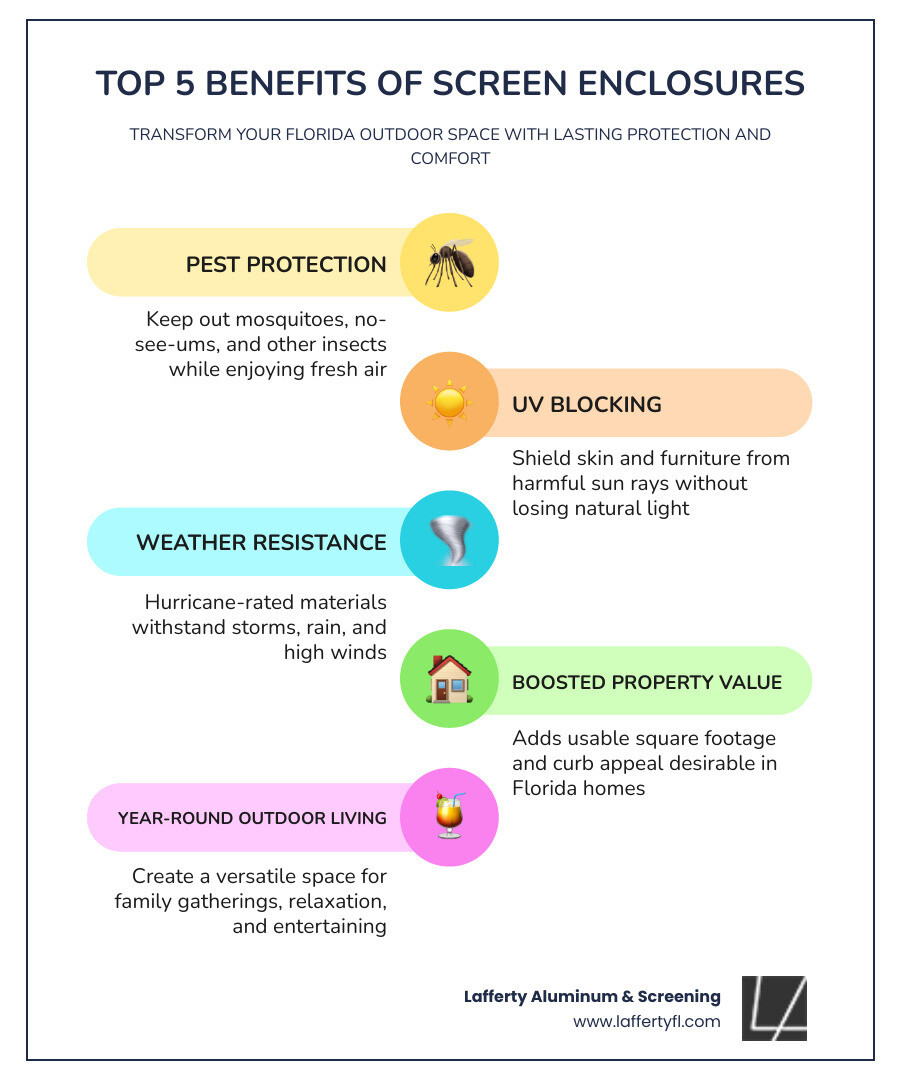 TOP 5 BENEFITS OF SCREEN ENCLOSURES

TRANSFORM YOUR FLORIDA OUTDOOR SPACE WITH LASTING PROTECTION AND COMFORT

PEST PROTECTION

Keep out mosquitoes, no-see-ums, and other insects while enjoying fresh air

UV BLOCKING

Shield skin and furniture from harmful sun rays without losing natural light

WEATHER RESISTANCE

Hurricane-rated materials withstand storms, rain, and high winds

BOOSTED PROPERTY VALUE

Adds usable square footage and curb appeal desirable in Florida homes

YEAR-ROUND OUTDOOR LIVING

Create a versatile space for family gatherings, relaxation, and entertaining

Lafferty Aluminum & Screening
www.laffertyfl.com