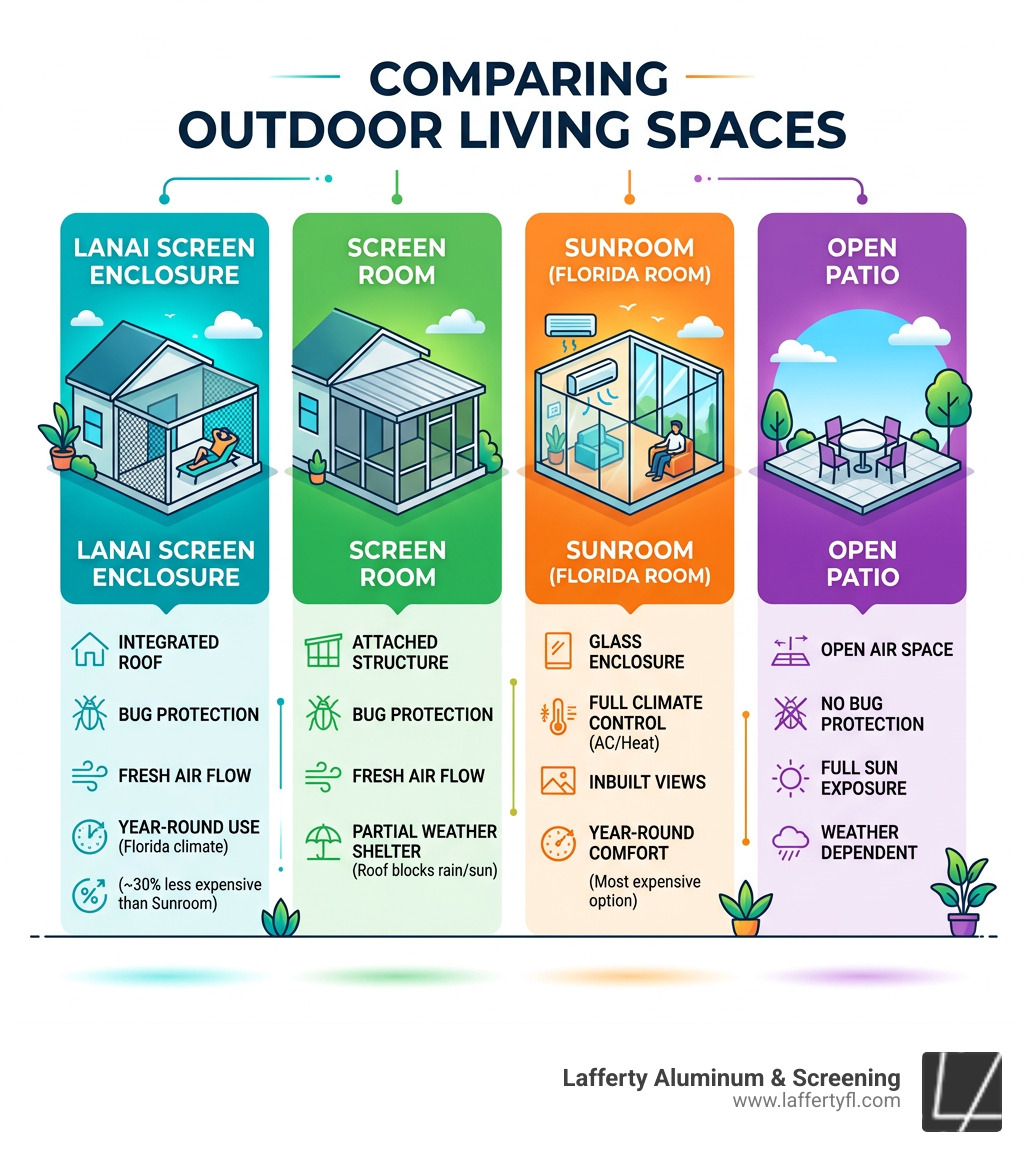 COMPARING OUTDOOR LIVING SPACES

LANAI SCREEN ENCLOSURE

LANAI SCREEN ENCLOSURE

INTEGRATED ROOF

BUG PROTECTION

FRESH AIR FLOW

YEAR-ROUND USE
(Florida climate)

(~30% less expensive than Sunroom)

SCREEN ROOM

SCREEN ROOM

ATTACHED STRUCTURE

BUG PROTECTION

FRESH AIR FLOW

PARTIAL WEATHER SHELTER
(Roof blocks rain/sun)

SUNROOM (FLORIDA ROOM)

SUNROOM (FLORIDA ROOM)

GLASS ENCLOSURE

FULL CLIMATE CONTROL
(AC/Heat)

INBUILT VIEWS

YEAR-ROUND COMFORT

(Most expensive option)

OPEN PATIO

OPEN PATIO

OPEN AIR SPACE

NO BUG PROTECTION

FULL SUN EXPOSURE

WEATHER DEPENDENT

Lafferty Aluminum & Screening
www.laffertyfl.com