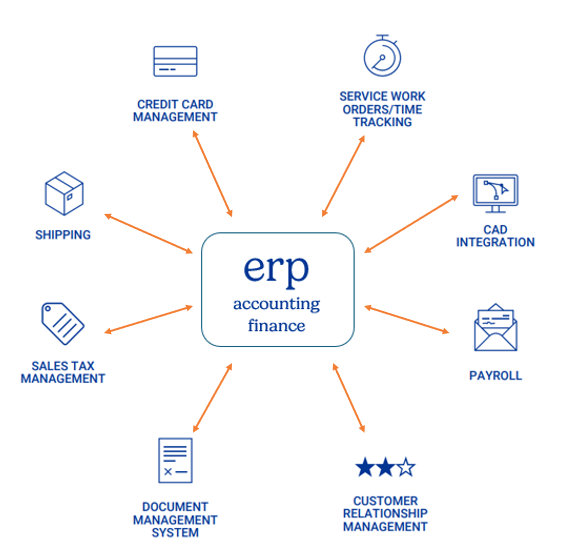 CREDIT CARD MANAGEMENT

SERVICE WORK ORDERS/TIME TRACKING

SHIPPING

CAD INTEGRATION

erp
accounting
finance

SALES TAX MANAGEMENT

PAYROLL

DOCUMENT MANAGEMENT SYSTEM

CUSTOMER RELATIONSHIP MANAGEMENT