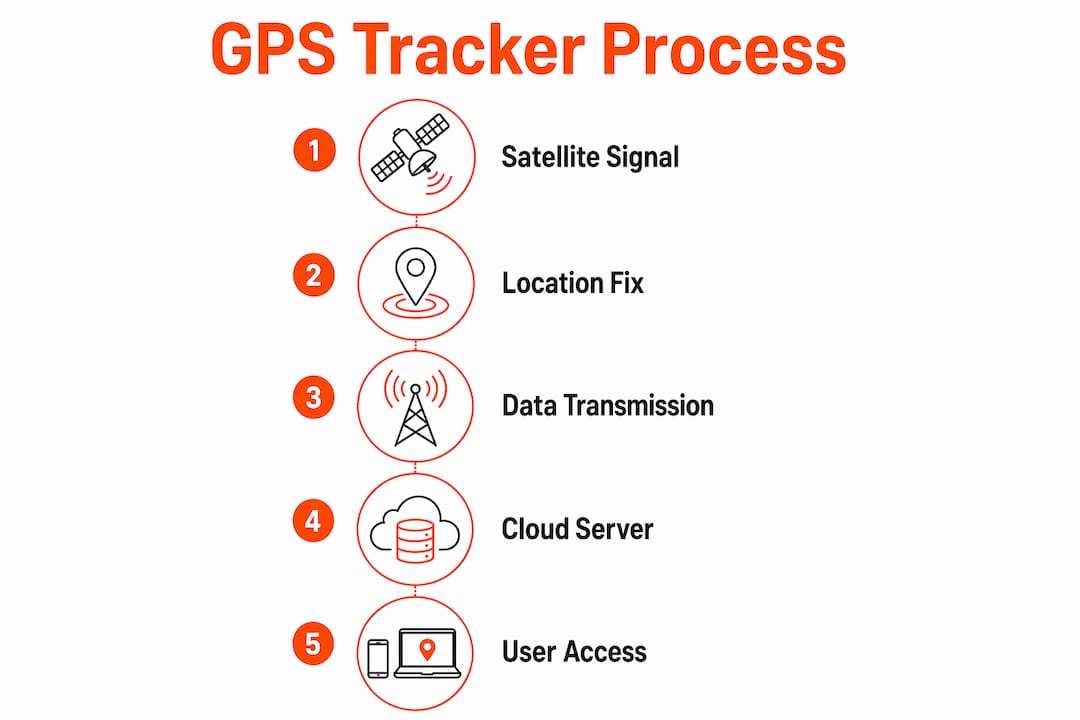 GPS Tracker Process

1 Satellite Signal

2 Location Fix

3 Data Transmission

4 Cloud Server

5 User Access