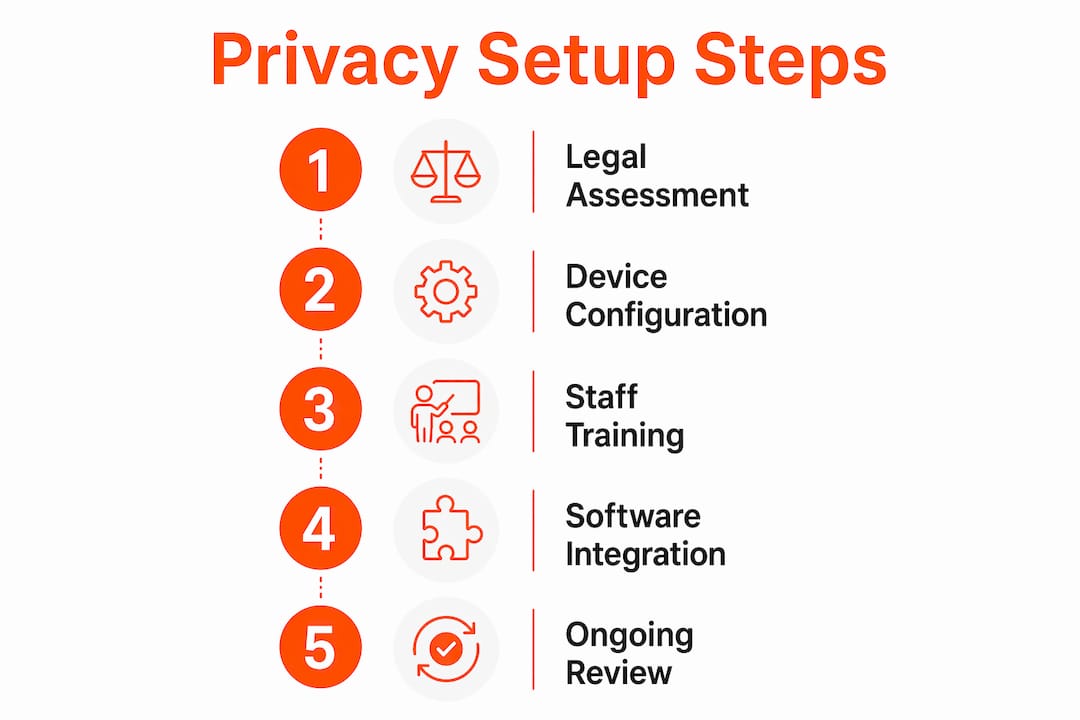 Privacy Setup Steps

1 Legal Assessment

2 Device Configuration

3 Staff Training

4 Software Integration

5 Ongoing Review