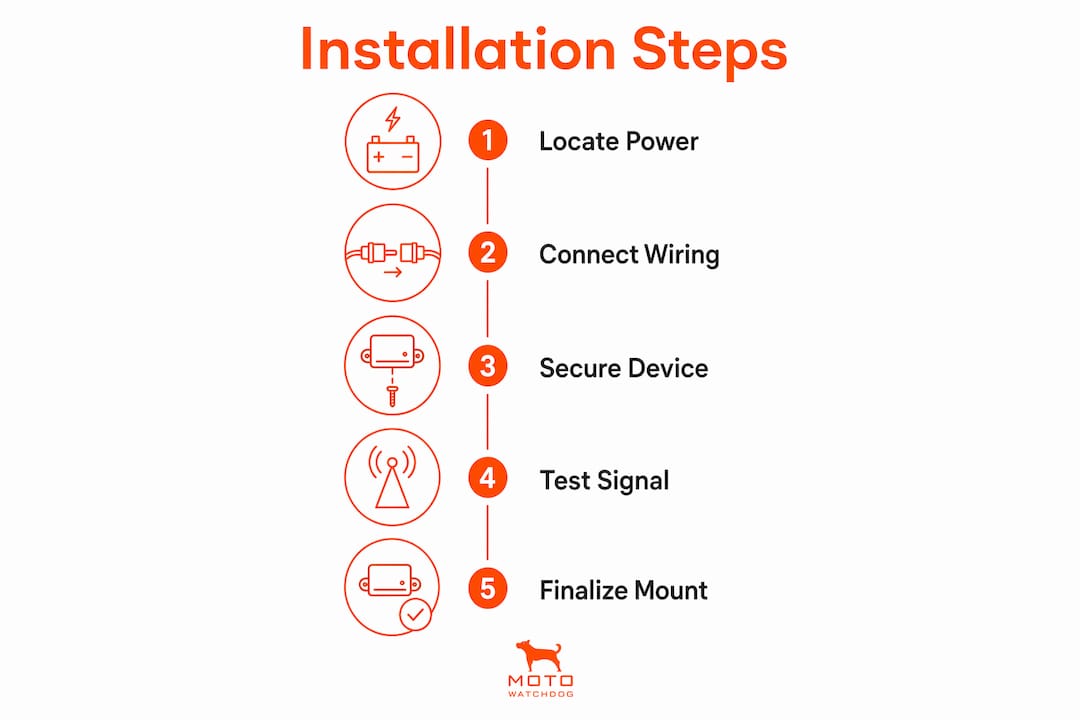 Installation Steps

1 Locate Power

2 Connect Wiring

3 Secure Device

4 Test Signal

5 Finalize Mount

MOTO
WATCHDOG