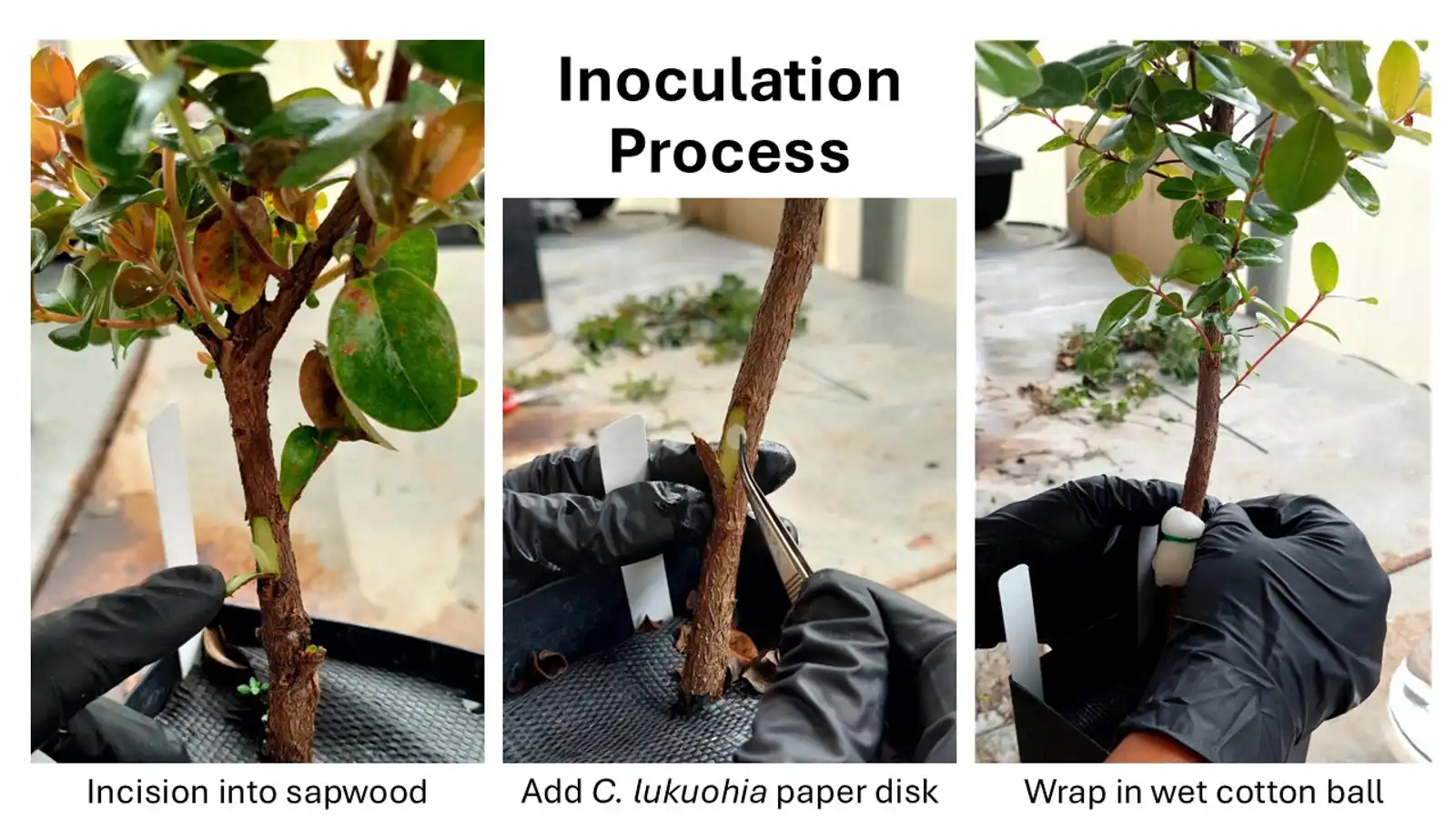 Inoculation Process

Incision into sapwood

Add C. lukuohia paper disk

Wrap in wet cotton ball