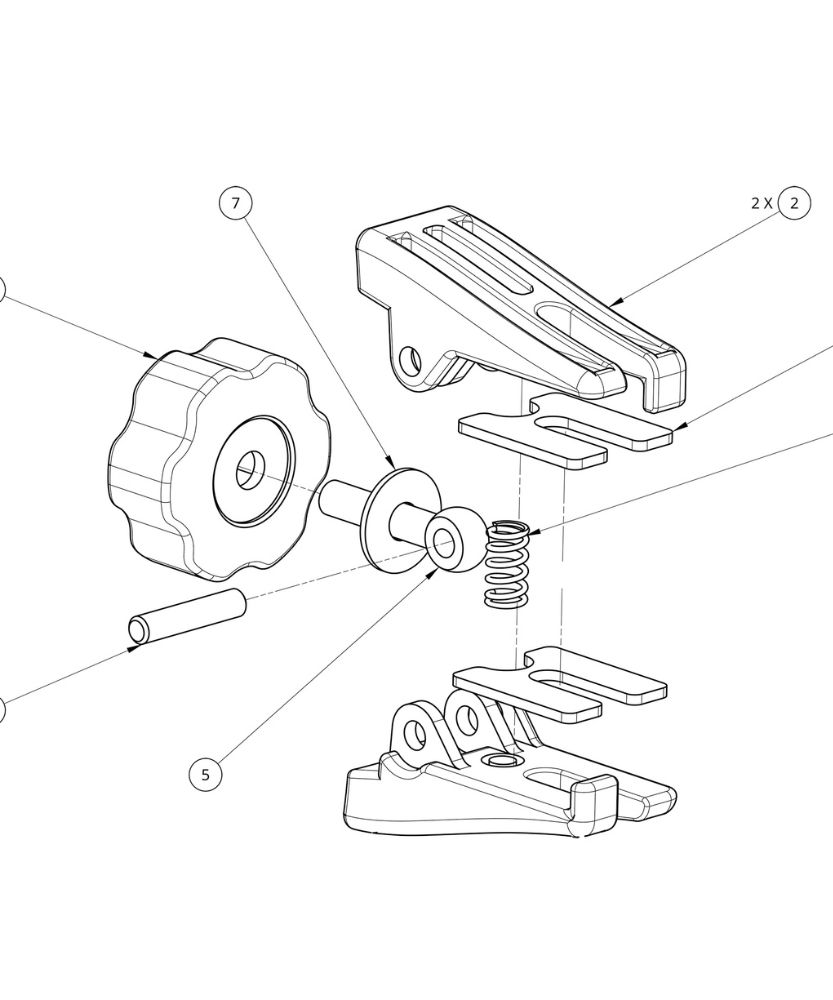 7

2 X 2

5