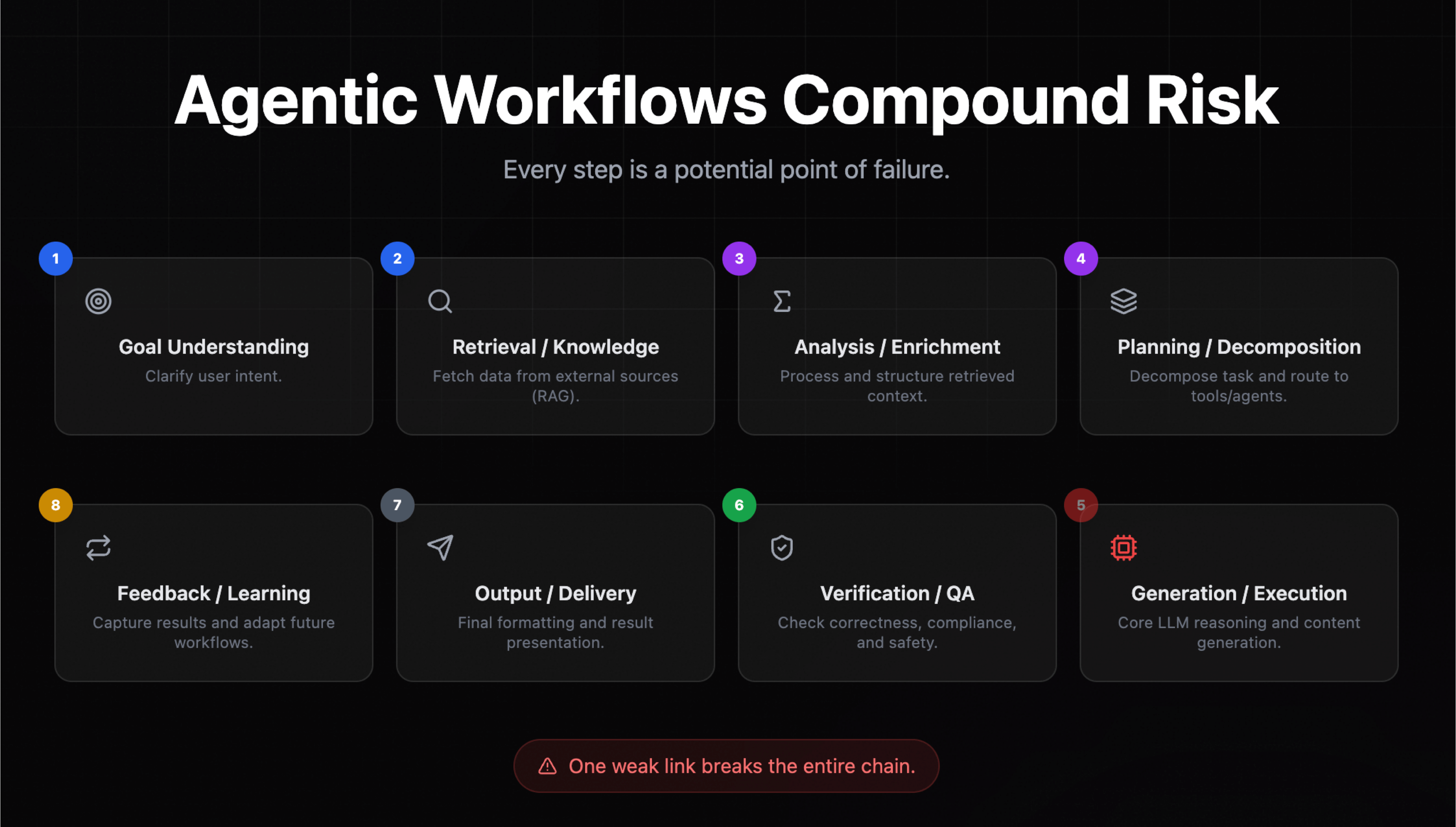 Agentic Workflows Compound Risk

Every step is a potential point of failure.

1

Goal Understanding

Clarify user intent.

2

Retrieval / Knowledge

Fetch data from external sources (RAG).

3

Analysis / Enrichment

Process and structure retrieved context.

4

Planning / Decomposition

Decompose task and route to tools/agents.

8

Feedback / Learning

Capture results and adapt future workflows.

7

Output / Delivery

Final formatting and result presentation.

6

Verification / QA

Check correctness, compliance, and safety.

5

Generation / Execution

Core LLM reasoning and content generation.

One weak link breaks the entire chain.