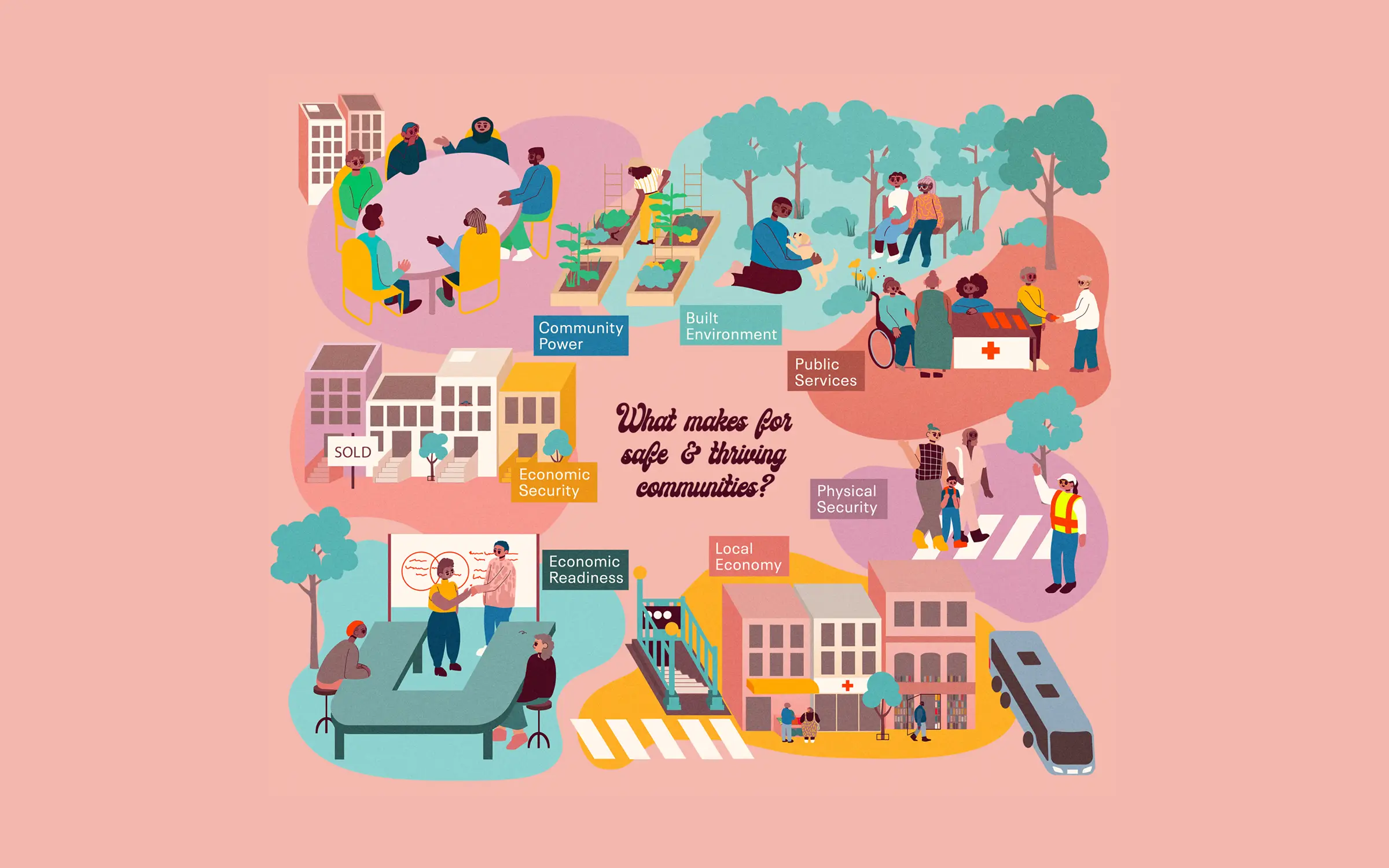 Community Power

Built Environment

Public Services

SOLD

Economic Security

What makes for safe & thriving communities?

Physical Security

Economic Readiness

Local Economy