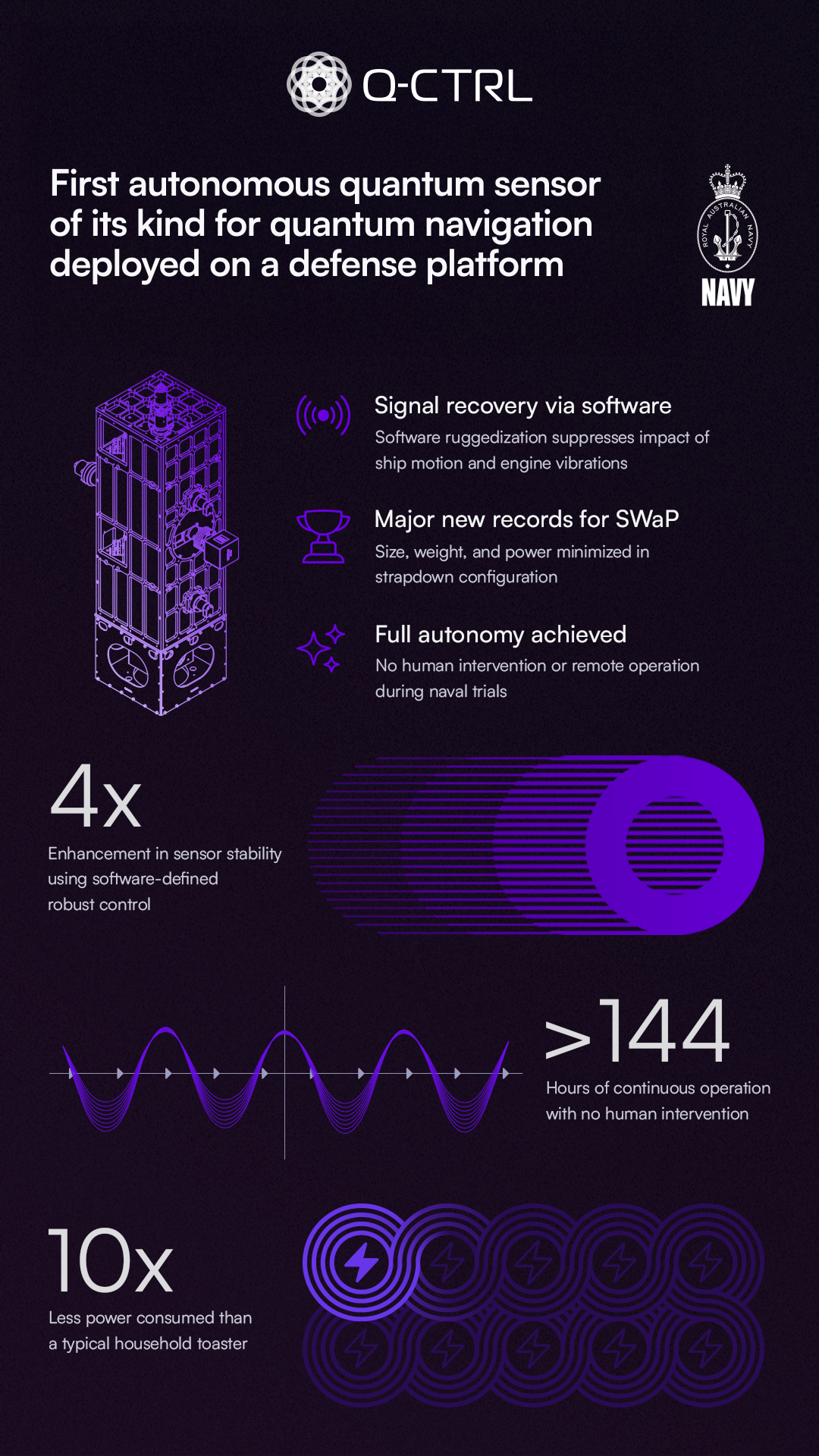 Q-CTRL

First autonomous quantum sensor of its kind for quantum navigation deployed on a defense platform

ROYAL AUSTRALIAN NAVY

NAVY

Signal recovery via software
Software ruggedization suppresses impact of ship motion and engine vibrations

Major new records for SWaP
Size, weight, and power minimized in strapdown configuration

Full autonomy achieved
No human intervention or remote operation during naval trials

4x
Enhancement in sensor stability using software-defined robust control

>144
Hours of continuous operation with no human intervention

10x
Less power consumed than a typical household toaster