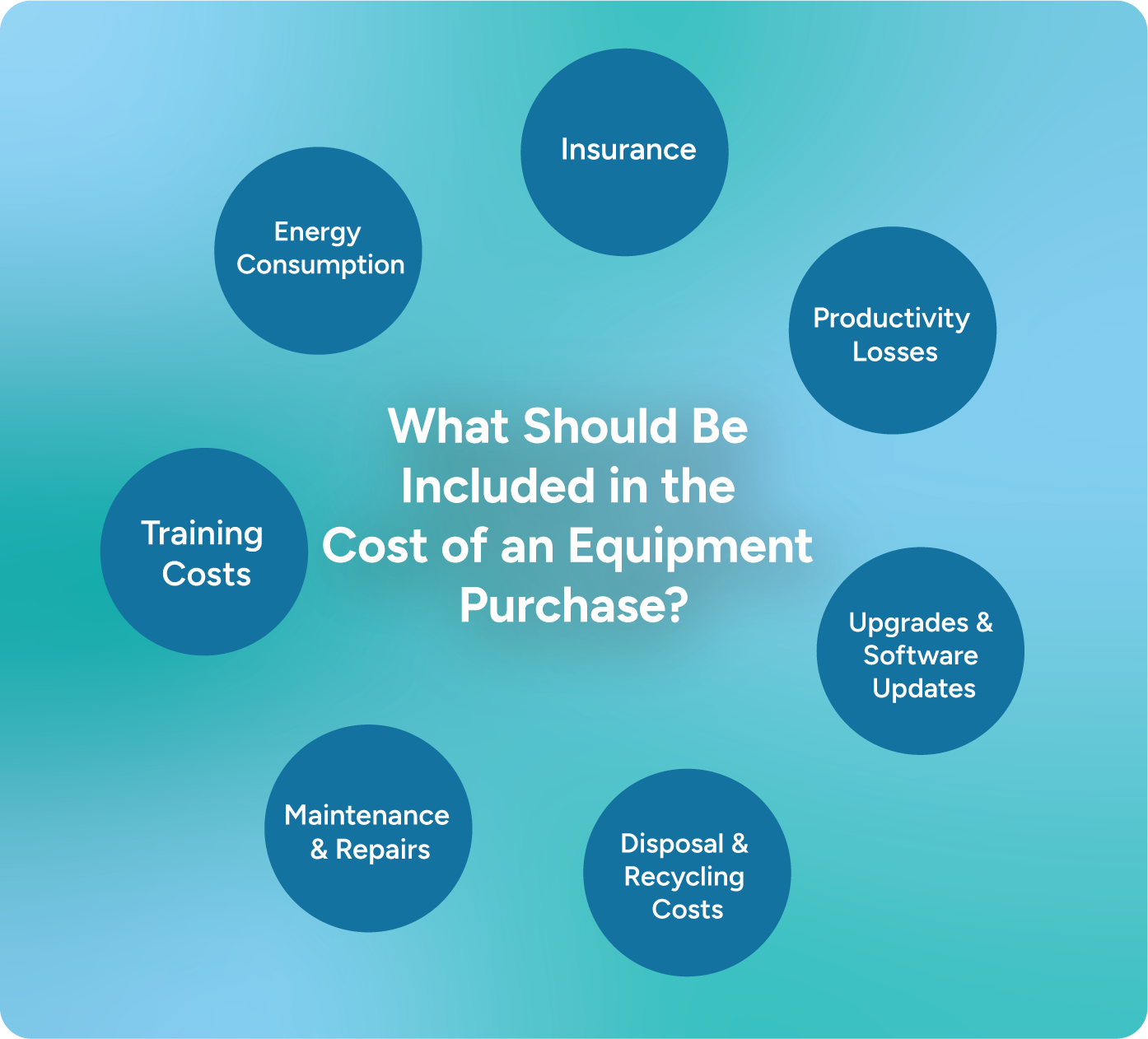 What Should Be Included in the Cost of an Equipment Purchase?

Insurance

Productivity Losses

Upgrades & Software Updates

Disposal & Recycling Costs

Maintenance & Repairs

Training Costs

Energy Consumption