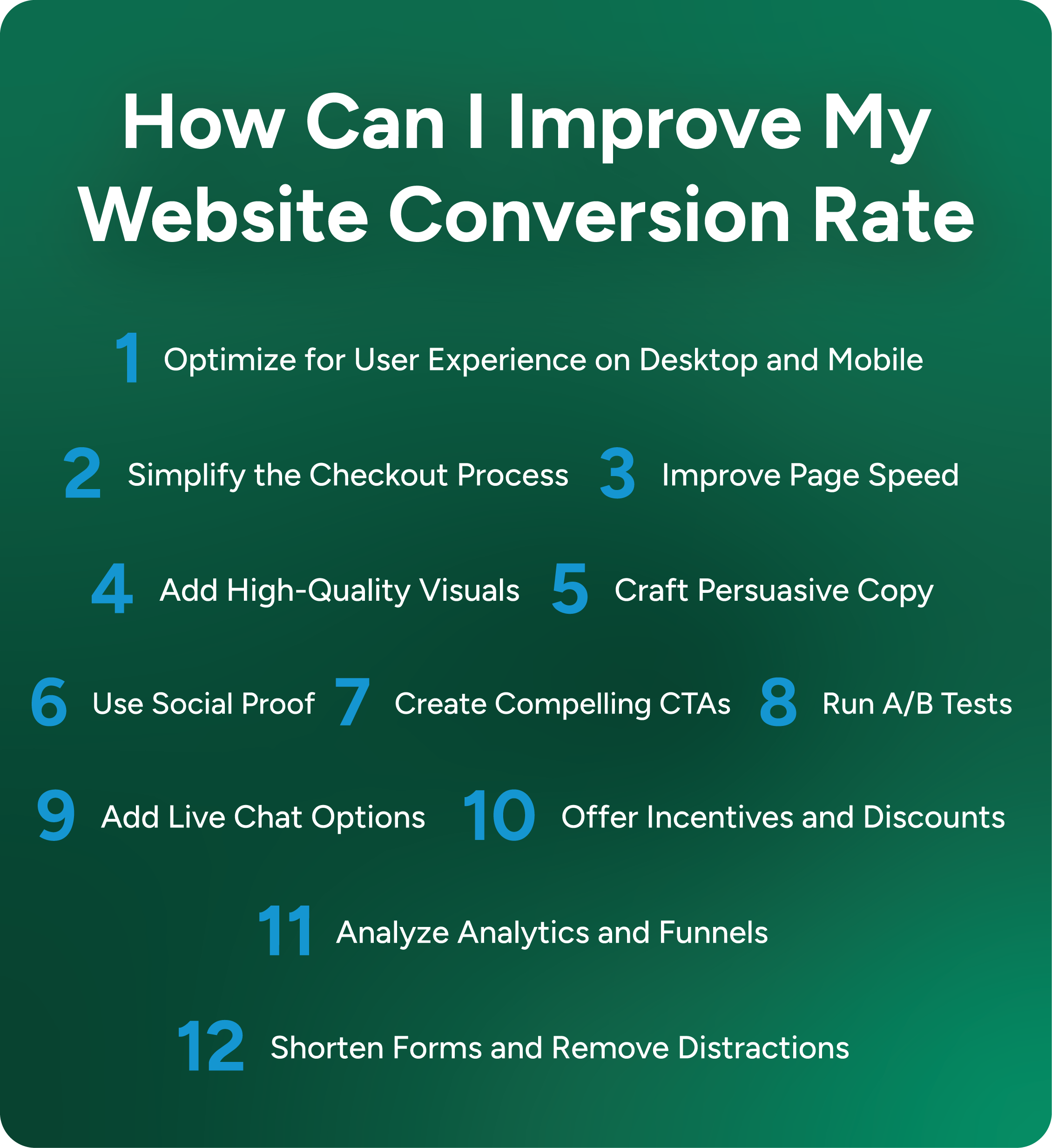 How Can I Improve My Website Conversion Rate

1 Optimize for User Experience on Desktop and Mobile

2 Simplify the Checkout Process

3 Improve Page Speed

4 Add High-Quality Visuals

5 Craft Persuasive Copy

6 Use Social Proof

7 Create Compelling CTAs

8 Run A/B Tests

9 Add Live Chat Options

10 Offer Incentives and Discounts

11 Analyze Analytics and Funnels

12 Shorten Forms and Remove Distractions