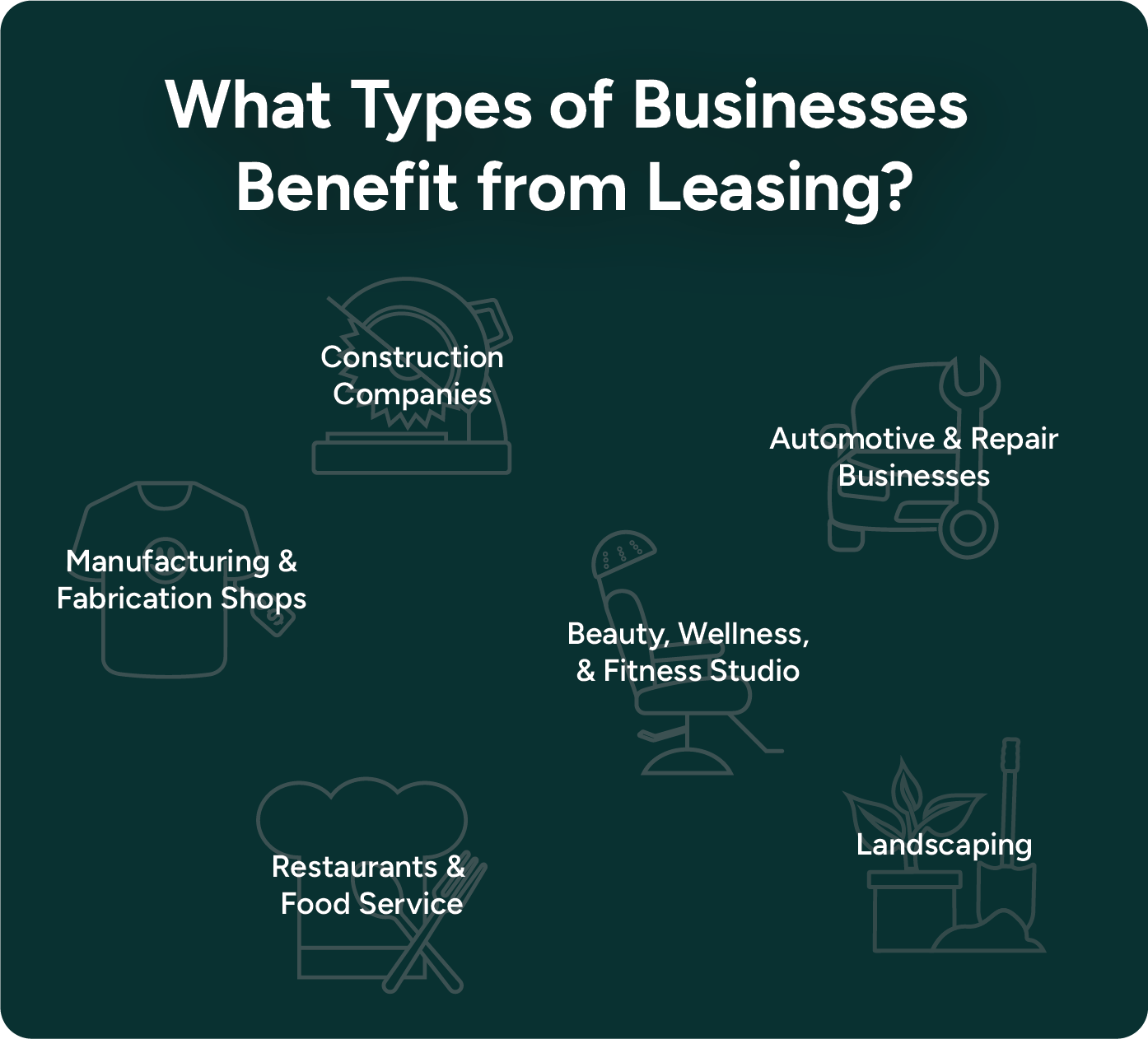 What Types of Businesses Benefit from Leasing?

Construction Companies

Automotive & Repair Businesses

Manufacturing & Fabrication Shops

Beauty, Wellness, & Fitness Studio

Restaurants & Food Service

Landscaping