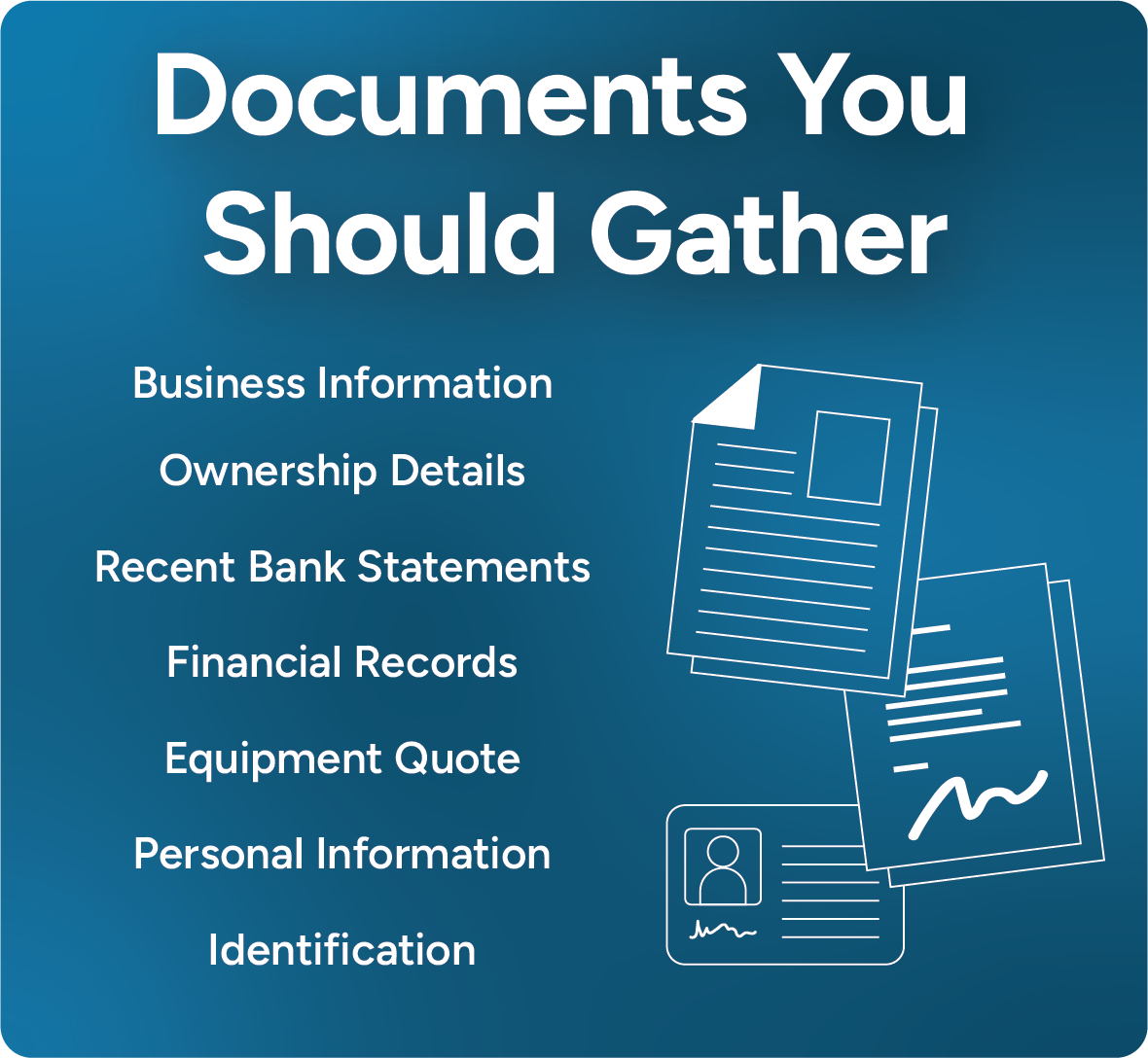 Documents You Should Gather

Business Information

Ownership Details

Recent Bank Statements

Financial Records

Equipment Quote

Personal Information

Identification