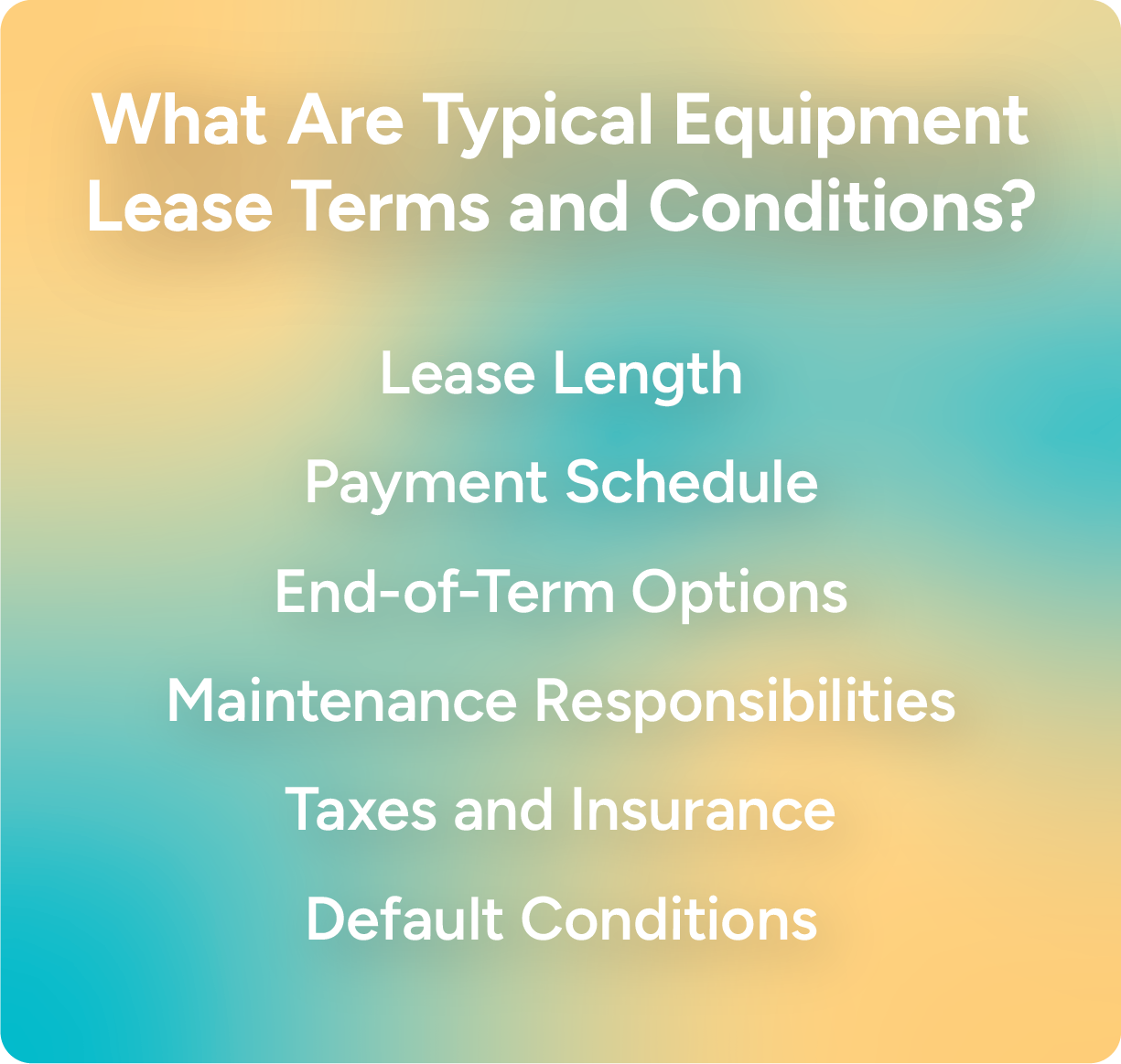 What Are Typical Equipment Lease Terms and Conditions?

Lease Length

Payment Schedule

End-of-Term Options

Maintenance Responsibilities

Taxes and Insurance

Default Conditions