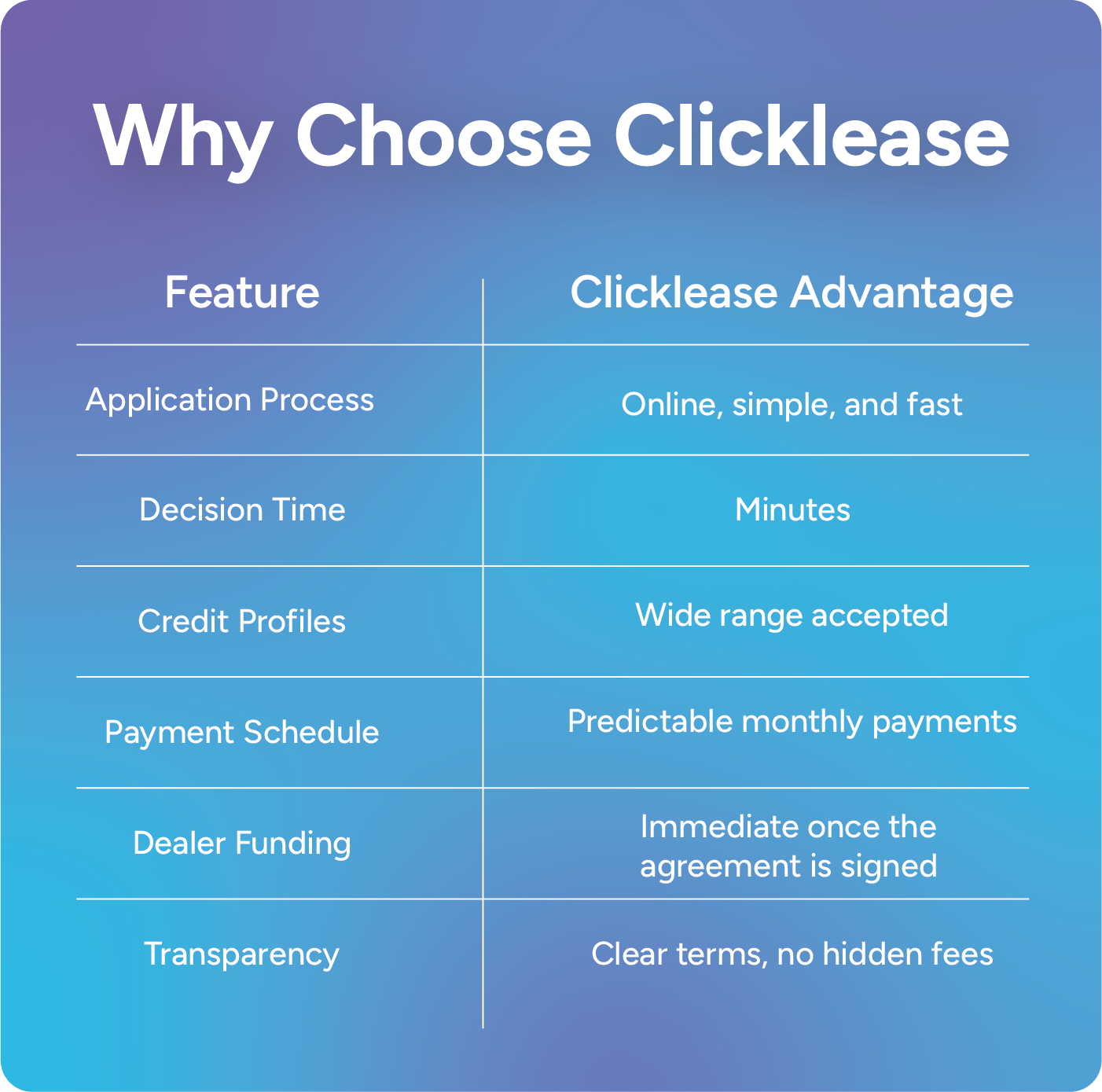 Why Choose Clicklease

| Feature | Clicklease Advantage |
|---|---|
| Application Process | Online, simple, and fast |
| Decision Time | Minutes |
| Credit Profiles | Wide range accepted |
| Payment Schedule | Predictable monthly payments |
| Dealer Funding | Immediate once the agreement is signed |
| Transparency | Clear terms, no hidden fees |