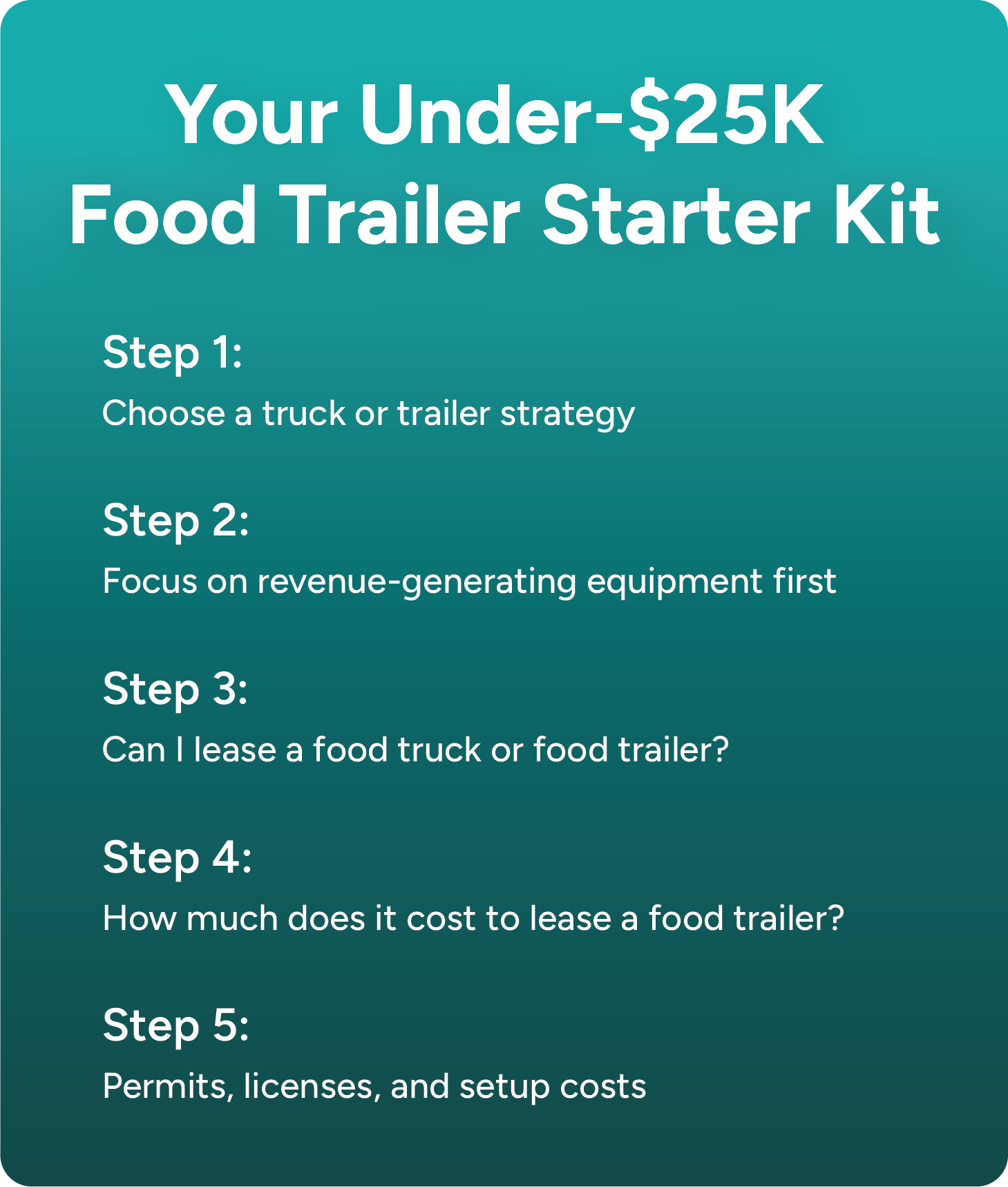 Your Under-\$25K Food Trailer Starter Kit

Step 1:
Choose a truck or trailer strategy

Step 2:
Focus on revenue-generating equipment first

Step 3:
Can I lease a food truck or food trailer?

Step 4:
How much does it cost to lease a food trailer?

Step 5:
Permits, licenses, and setup costs