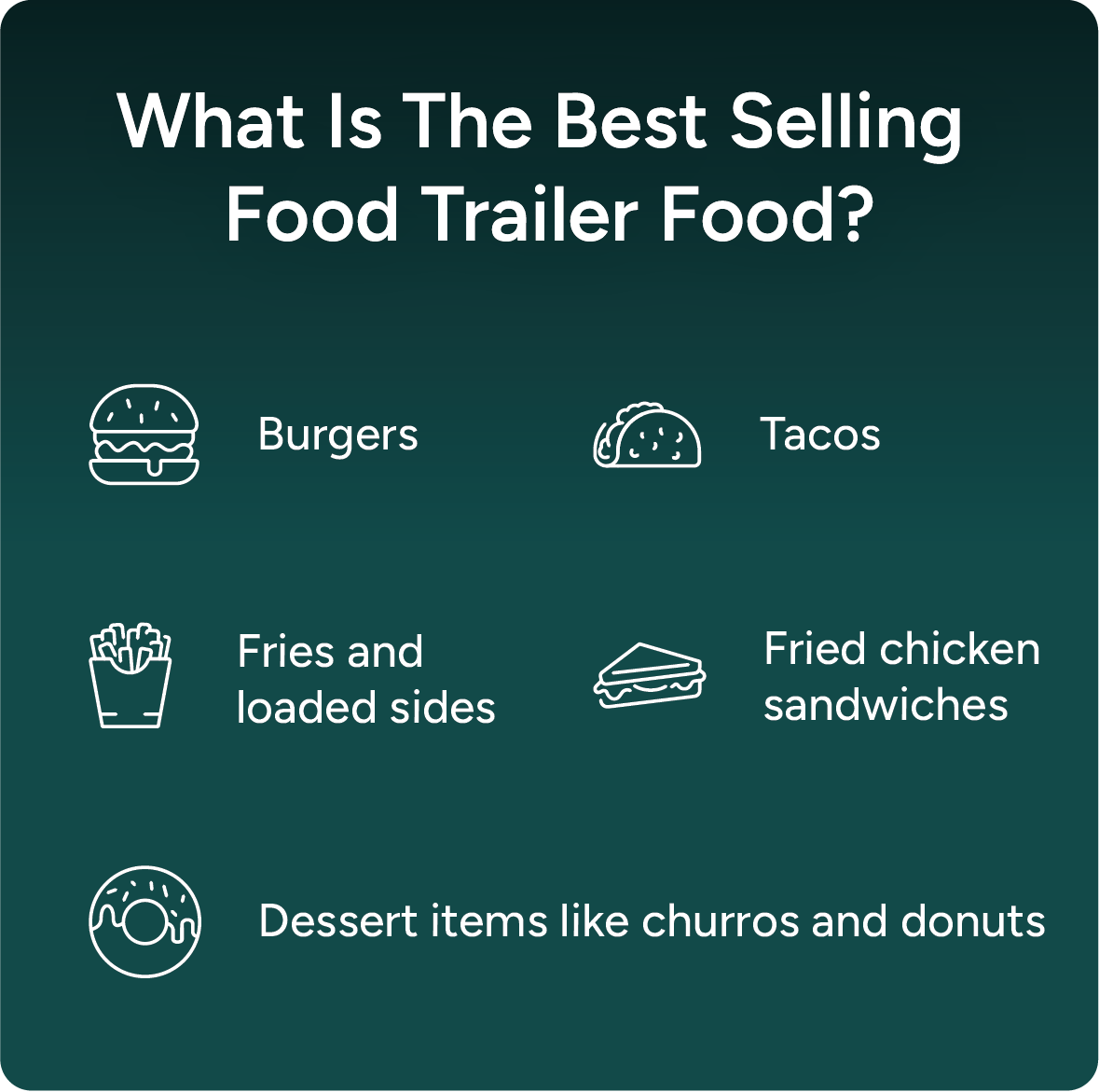 What Is The Best Selling Food Trailer Food?

Burgers

Tacos

Fries and loaded sides

Fried chicken sandwiches

Dessert items like churros and donuts