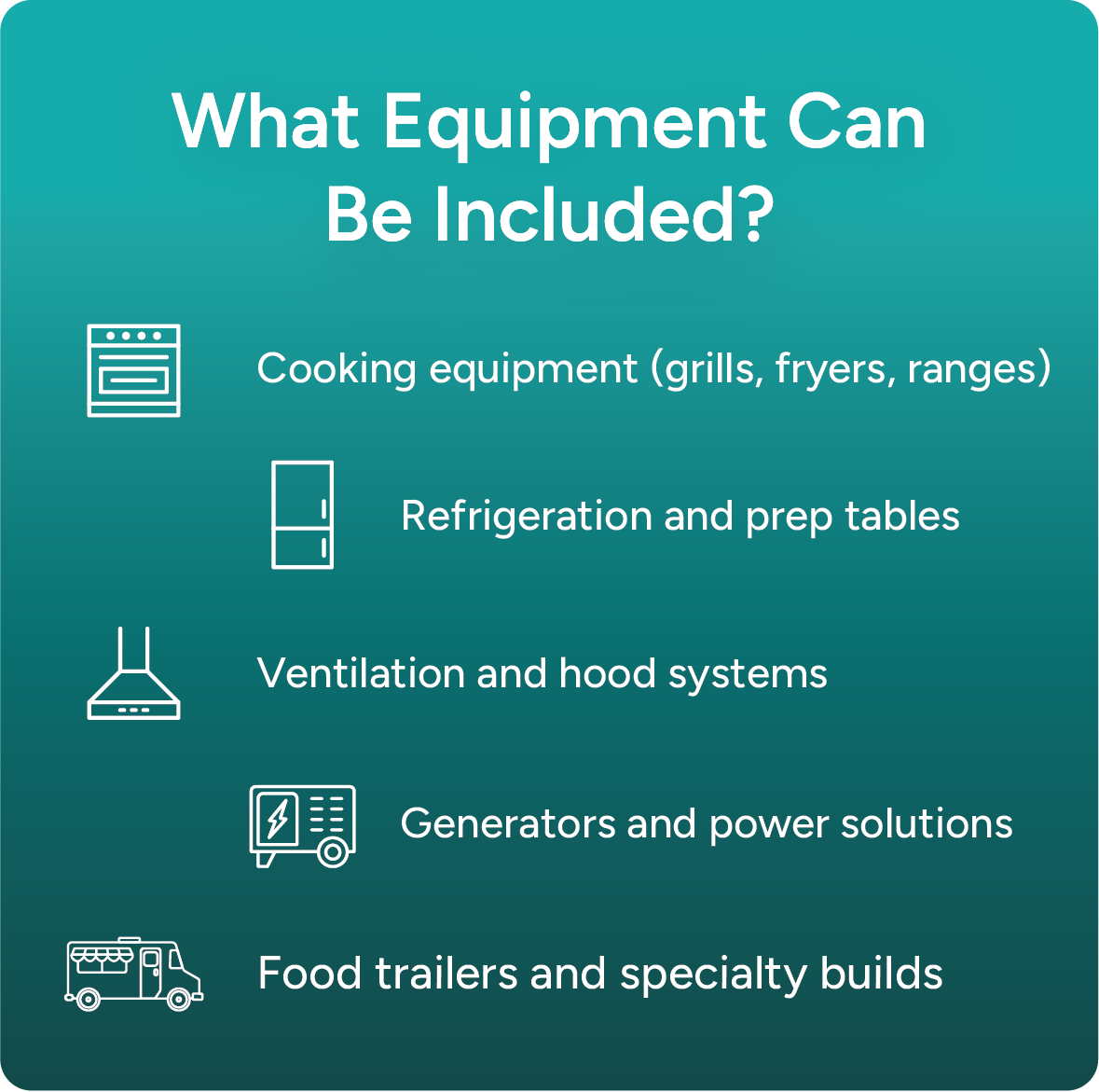 What Equipment Can Be Included?

Cooking equipment (grills, fryers, ranges)

Refrigeration and prep tables

Ventilation and hood systems

Generators and power solutions

Food trailers and specialty builds