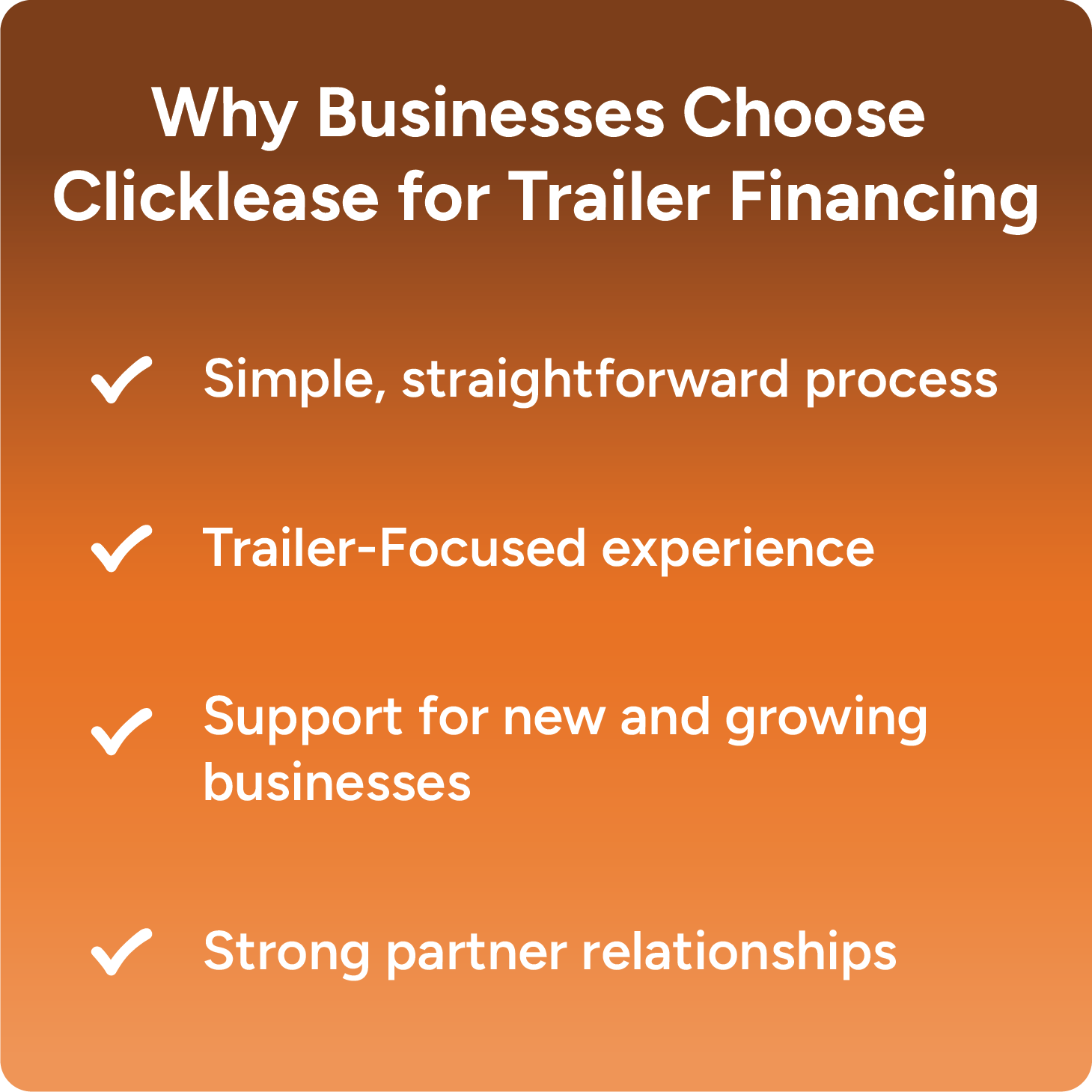 Why Businesses Choose Clicklease for Trailer Financing

✓ Simple, straightforward process

✓ Trailer-Focused experience

✓ Support for new and growing businesses

✓ Strong partner relationships