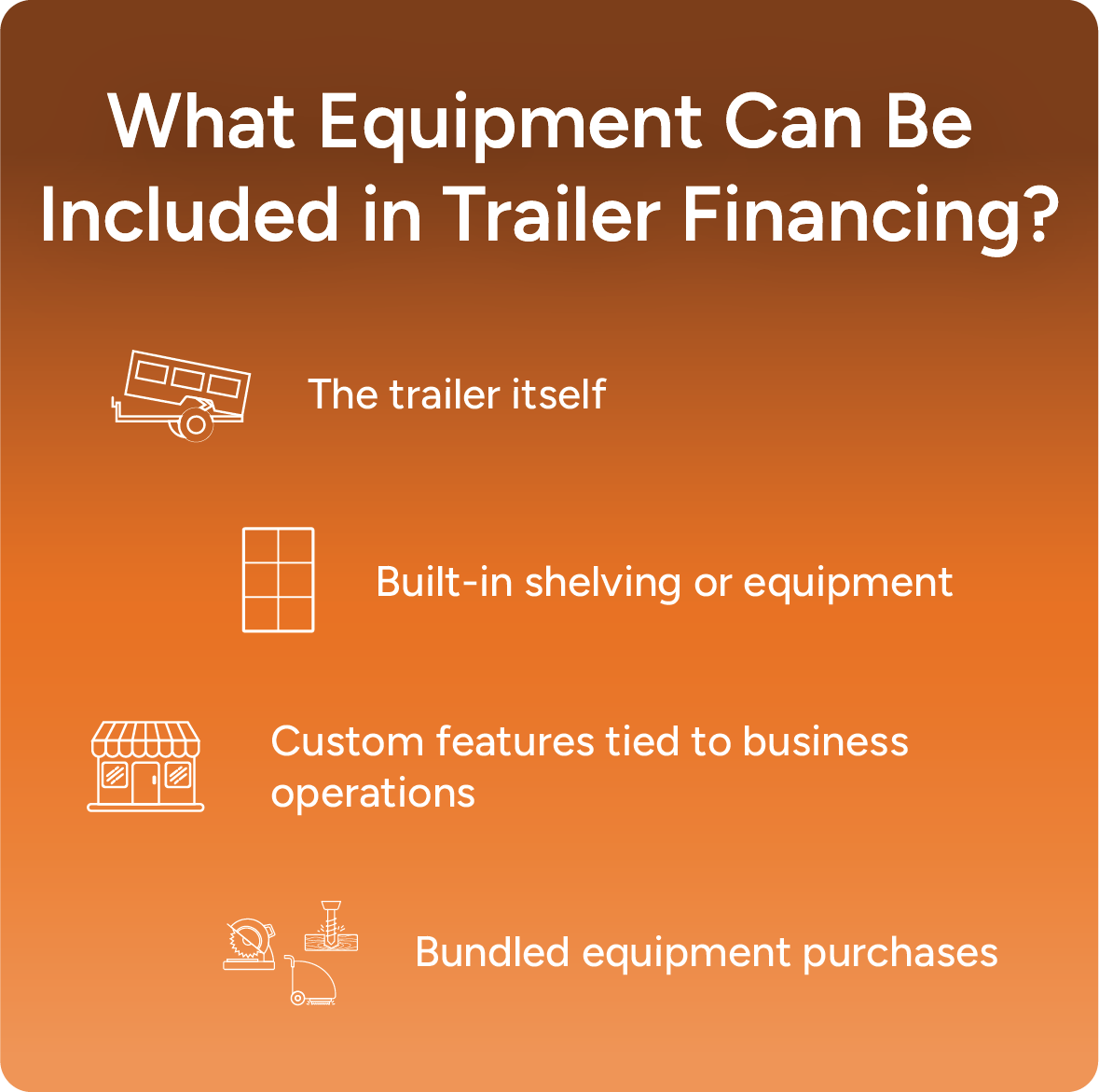 What Equipment Can Be Included in Trailer Financing?

The trailer itself

Built-in shelving or equipment

Custom features tied to business operations

Bundled equipment purchases