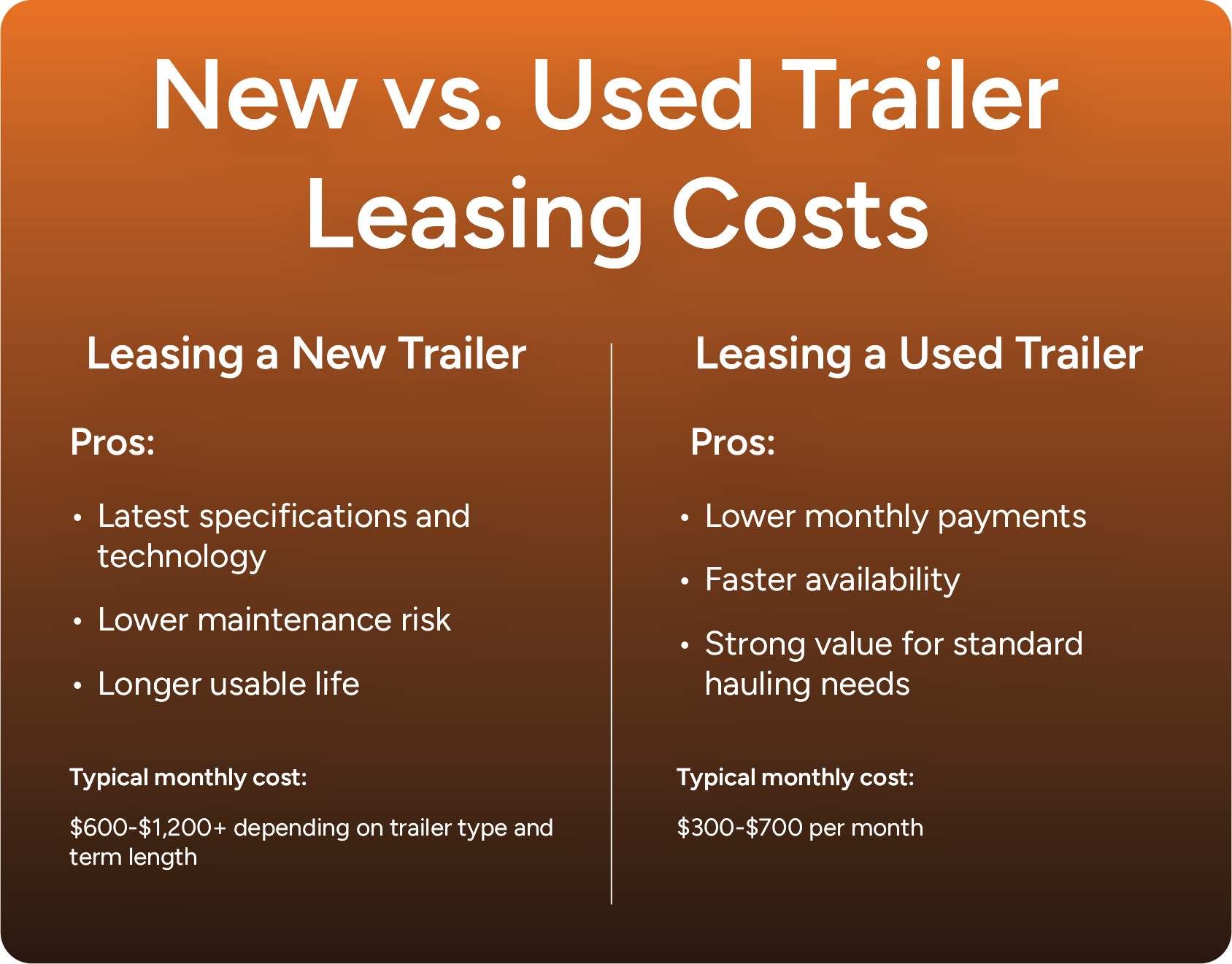 New vs. Used Trailer Leasing Costs

Leasing a New Trailer

Pros:

• Latest specifications and technology
• Lower maintenance risk
• Longer usable life

Typical monthly cost:

\$600-\$1,200+ depending on trailer type and term length

Leasing a Used Trailer

Pros:

• Lower monthly payments
• Faster availability
• Strong value for standard hauling needs

Typical monthly cost:

\$300-\$700 per month