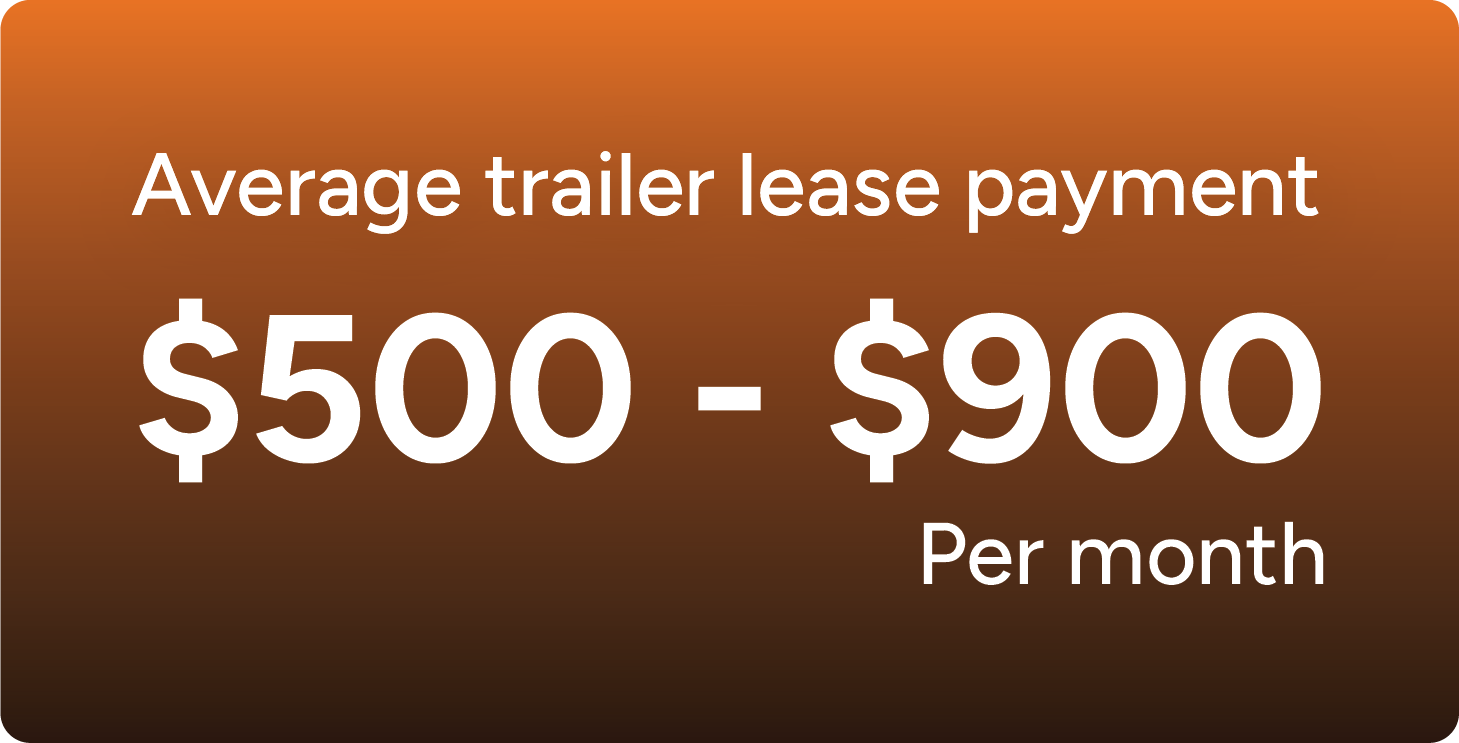 Average trailer lease payment

\$500 - \$900

Per month