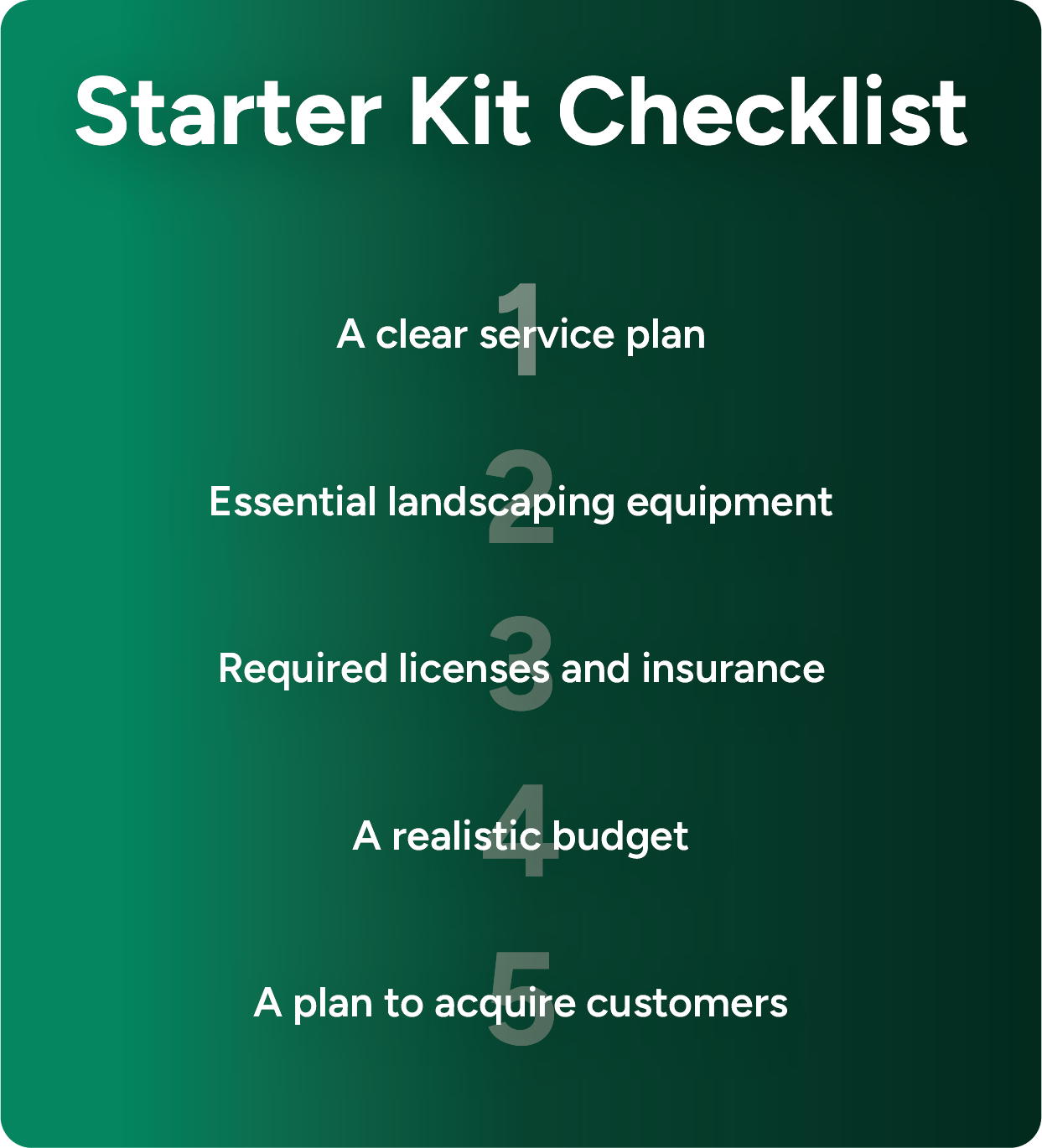 Starter Kit Checklist

1
A clear service plan

2
Essential landscaping equipment

3
Required licenses and insurance

4
A realistic budget

5
A plan to acquire customers