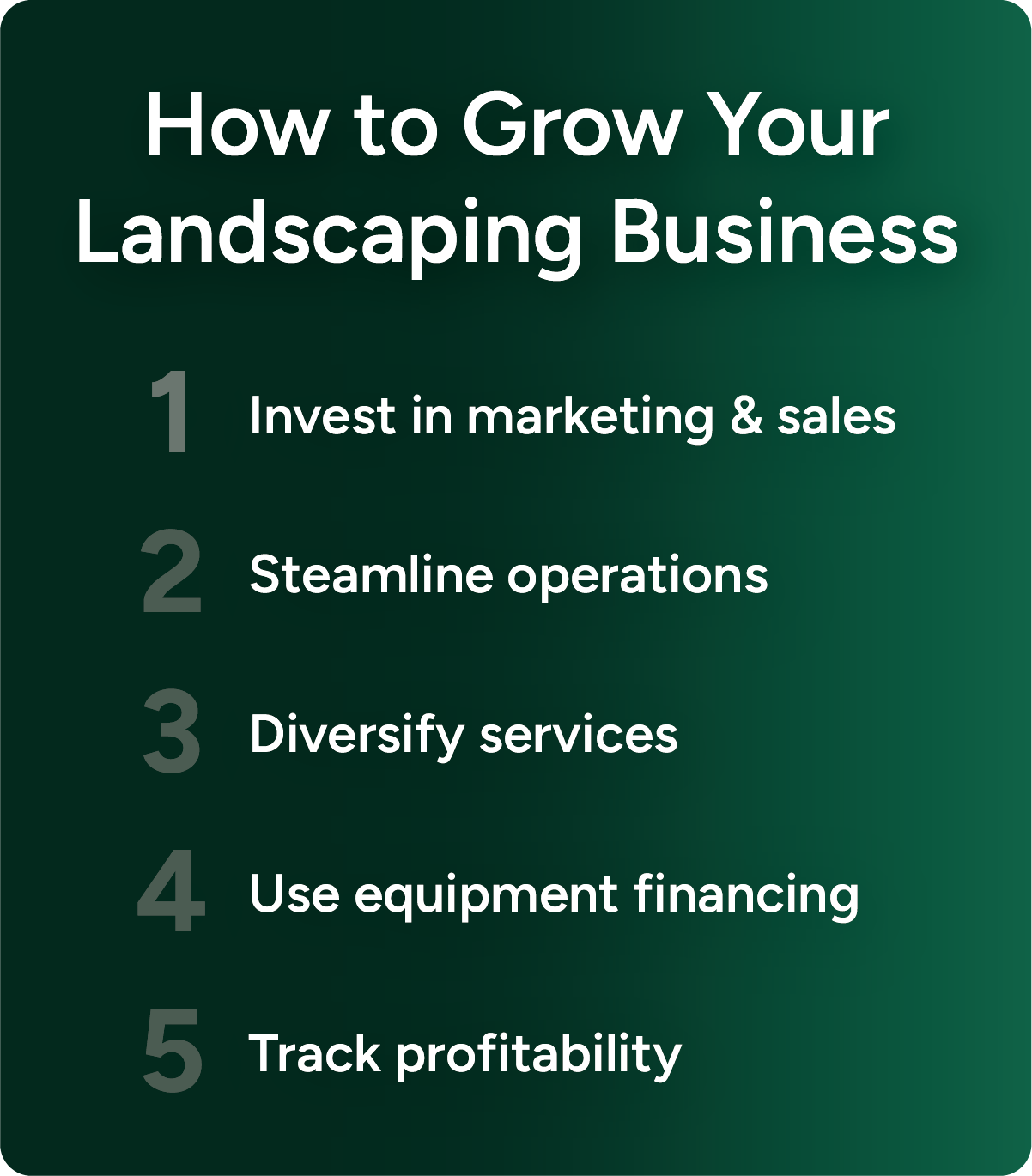 How to Grow Your Landscaping Business

1 Invest in marketing & sales

2 Steamline operations

3 Diversify services

4 Use equipment financing

5 Track profitability