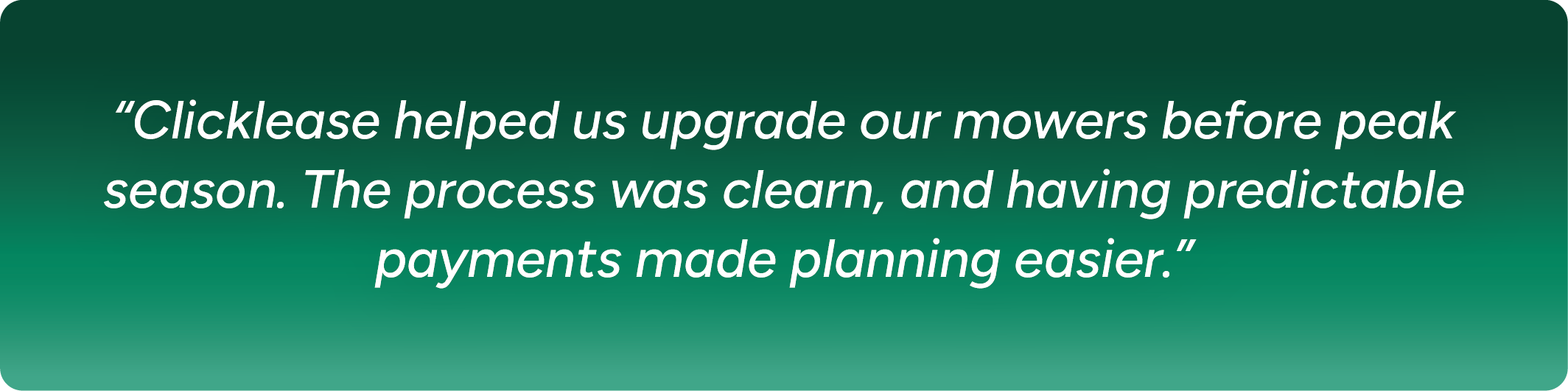 “Clicklease helped us upgrade our mowers before peak season. The process was clearn, and having predictable payments made planning easier.”