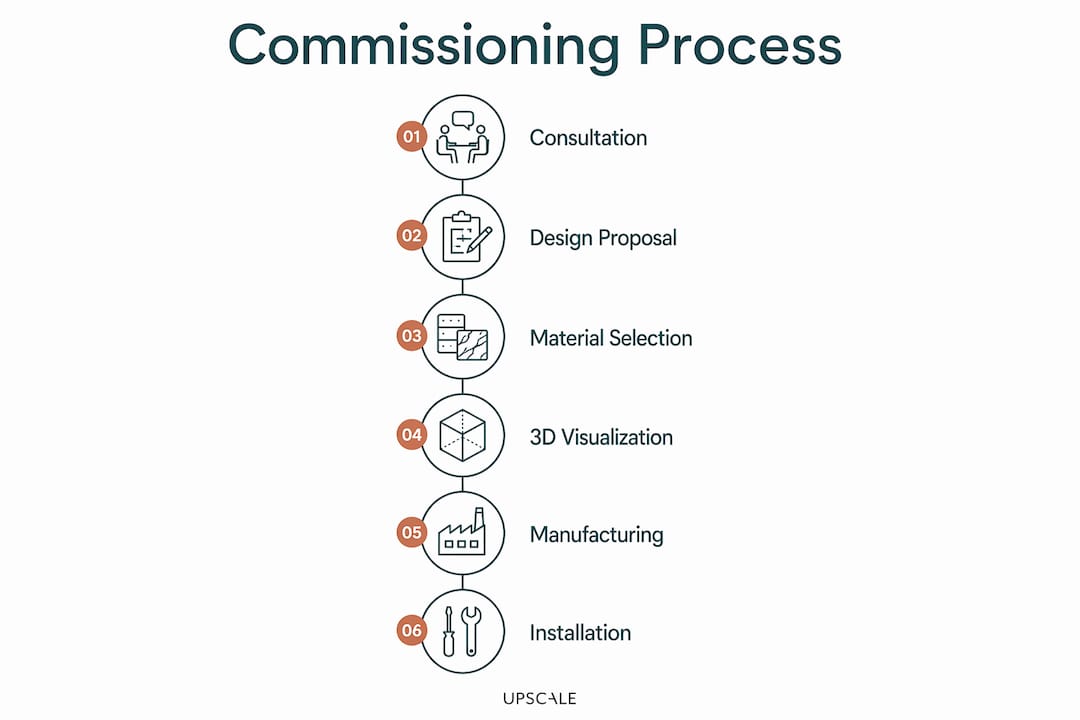 Commissioning Process

01 Consultation

02 Design Proposal

03 Material Selection

04 3D Visualization

05 Manufacturing

06 Installation

UPSCALE