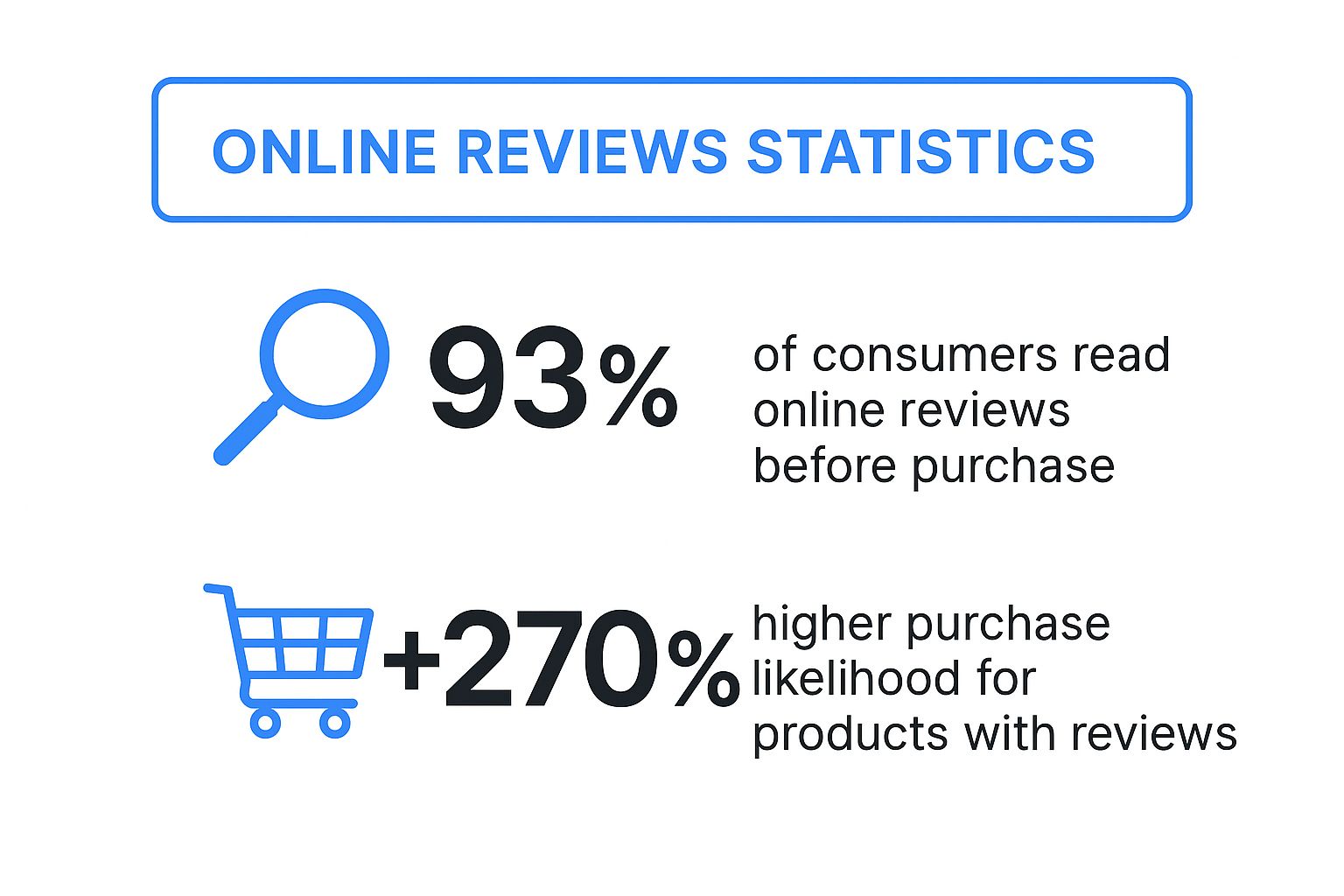 ONLINE REVIEWS STATISTICS

93% of consumers read online reviews before purchase

+270% higher purchase likelihood for products with reviews