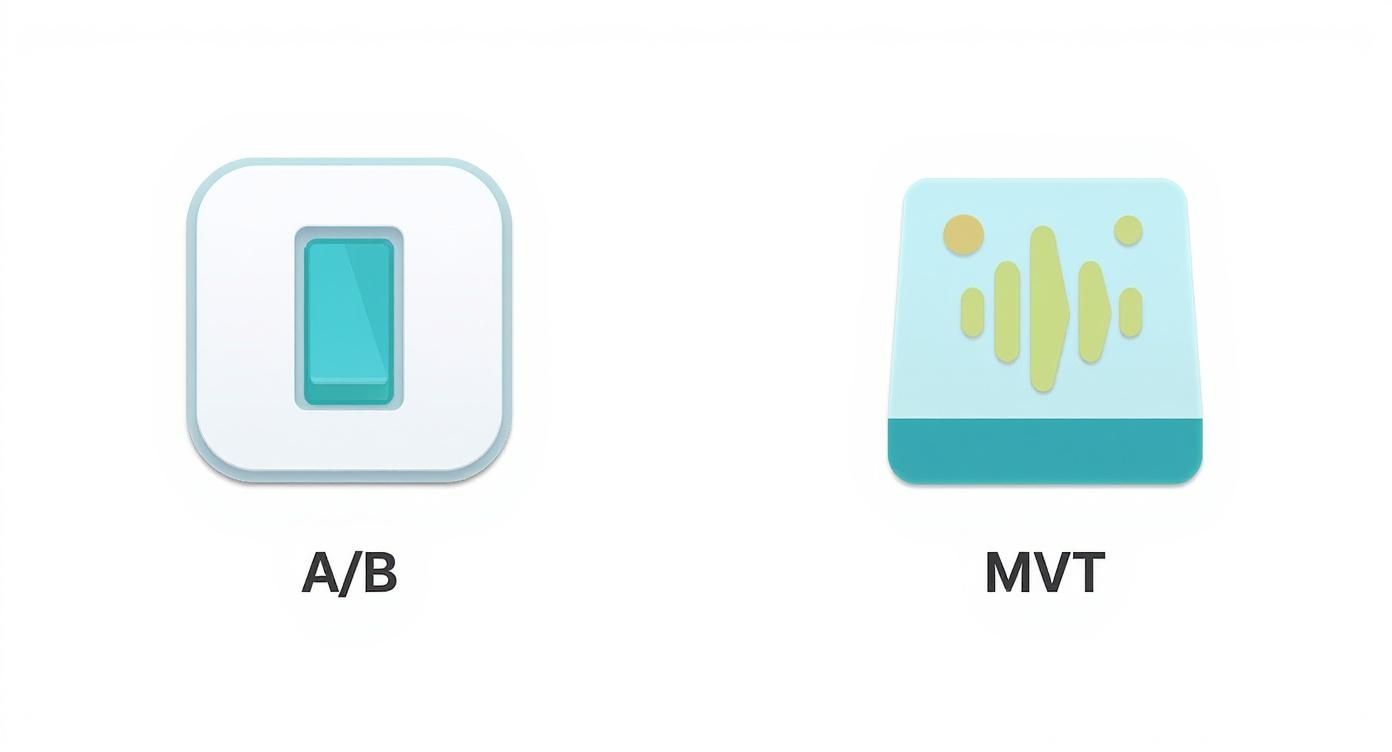 A/B

MVT