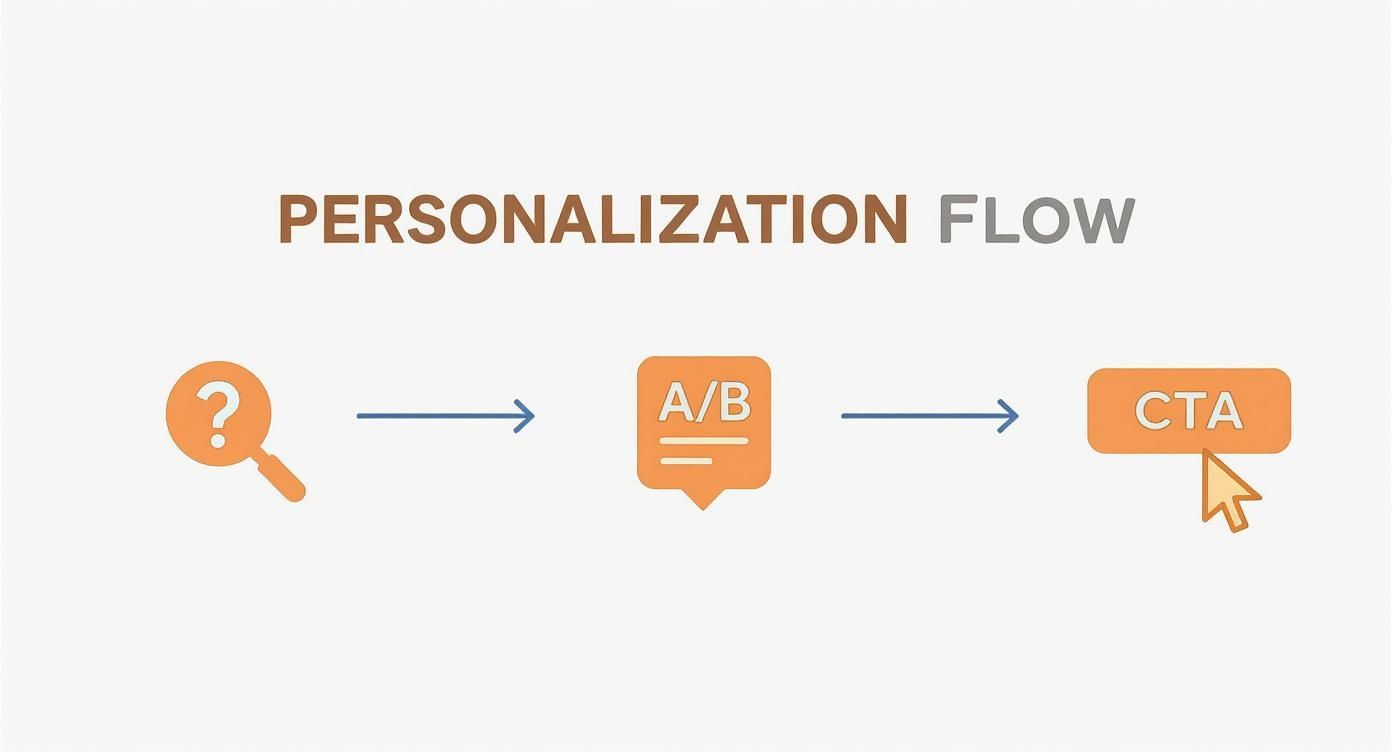 PERSONALIZATION FLOW

?

A/B

CTA