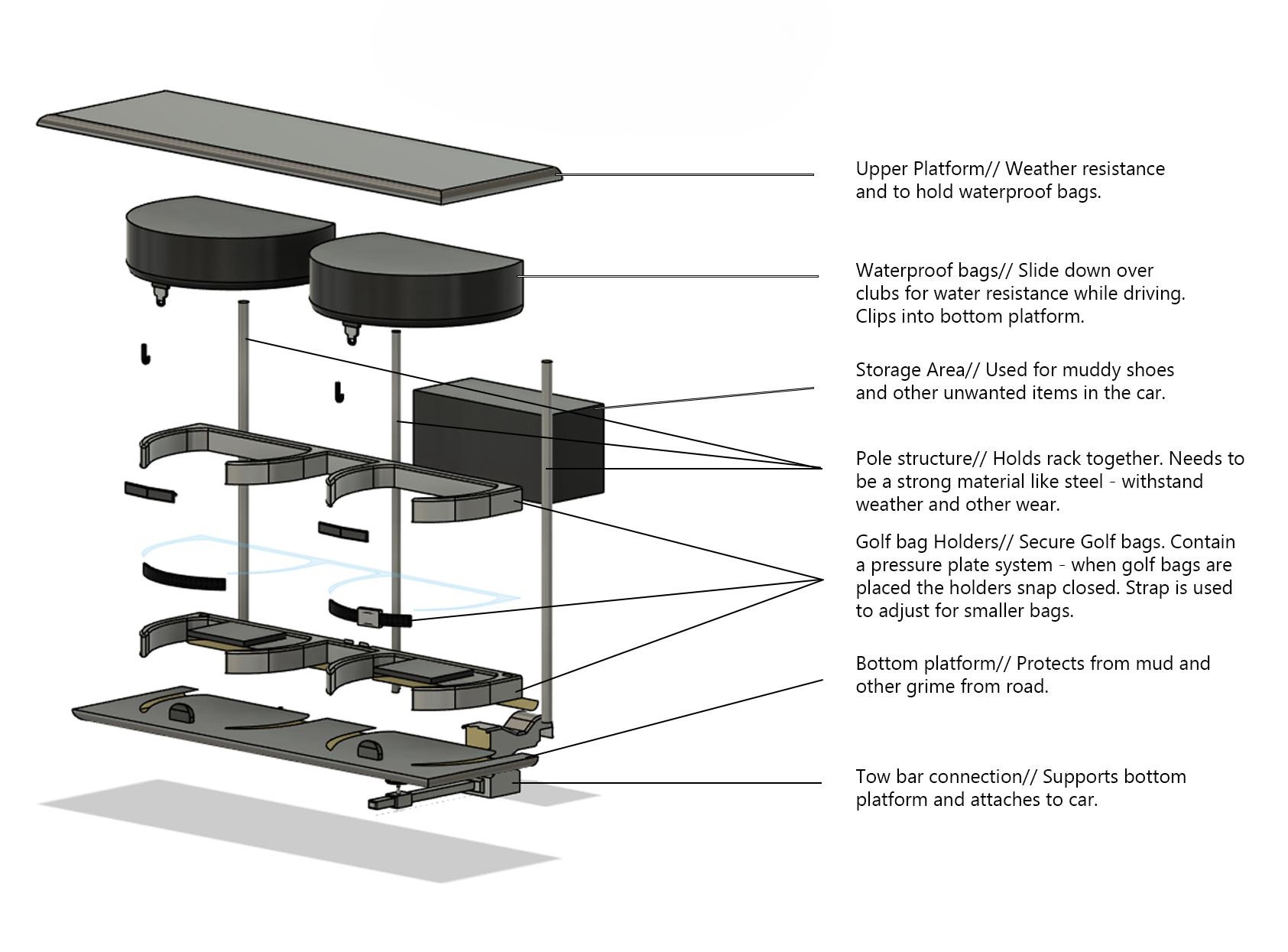 Upper Platform// Weather resistance and to hold waterproof bags.

Waterproof bags// Slide down over clubs for water resistance while driving. Clips into bottom platform.

Storage Area// Used for muddy shoes and other unwanted items in the car.

Pole structure// Holds rack together. Needs to be a strong material like steel - withstand weather and other wear.

Golf bag Holders// Secure Golf bags. Contain a pressure plate system - when golf bags are placed the holders snap closed. Strap is used to adjust for smaller bags.

Bottom platform// Protects from mud and other grime from road.

Tow bar connection// Supports bottom platform and attaches to car.