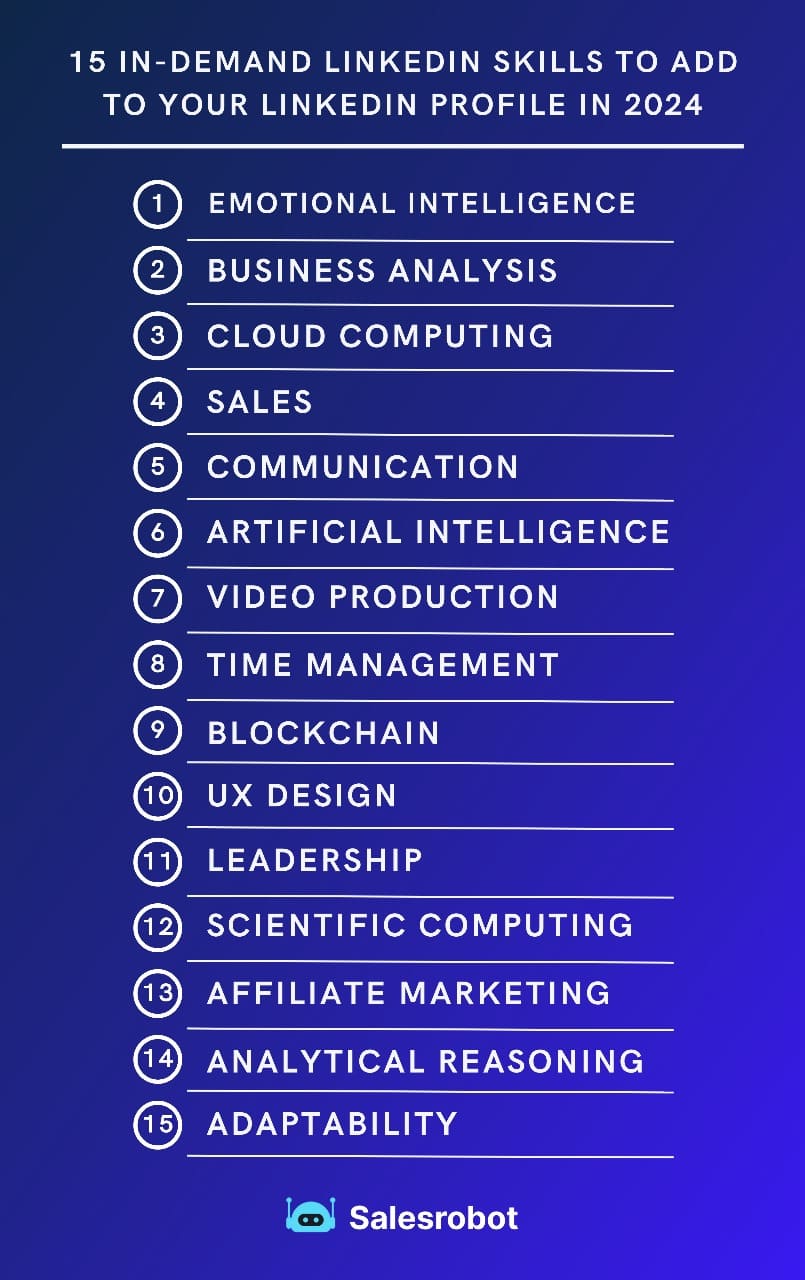 15 IN-DEMAND LINKEDIN SKILLS TO ADD TO YOUR LINKEDIN PROFILE IN 2024

1 EMOTIONAL INTELLIGENCE
2 BUSINESS ANALYSIS
3 CLOUD COMPUTING
4 SALES
5 COMMUNICATION
6 ARTIFICIAL INTELLIGENCE
7 VIDEO PRODUCTION
8 TIME MANAGEMENT
9 BLOCKCHAIN
10 UX DESIGN
11 LEADERSHIP
12 SCIENTIFIC COMPUTING
13 AFFILIATE MARKETING
14 ANALYTICAL REASONING
15 ADAPTABILITY

Salesrobot