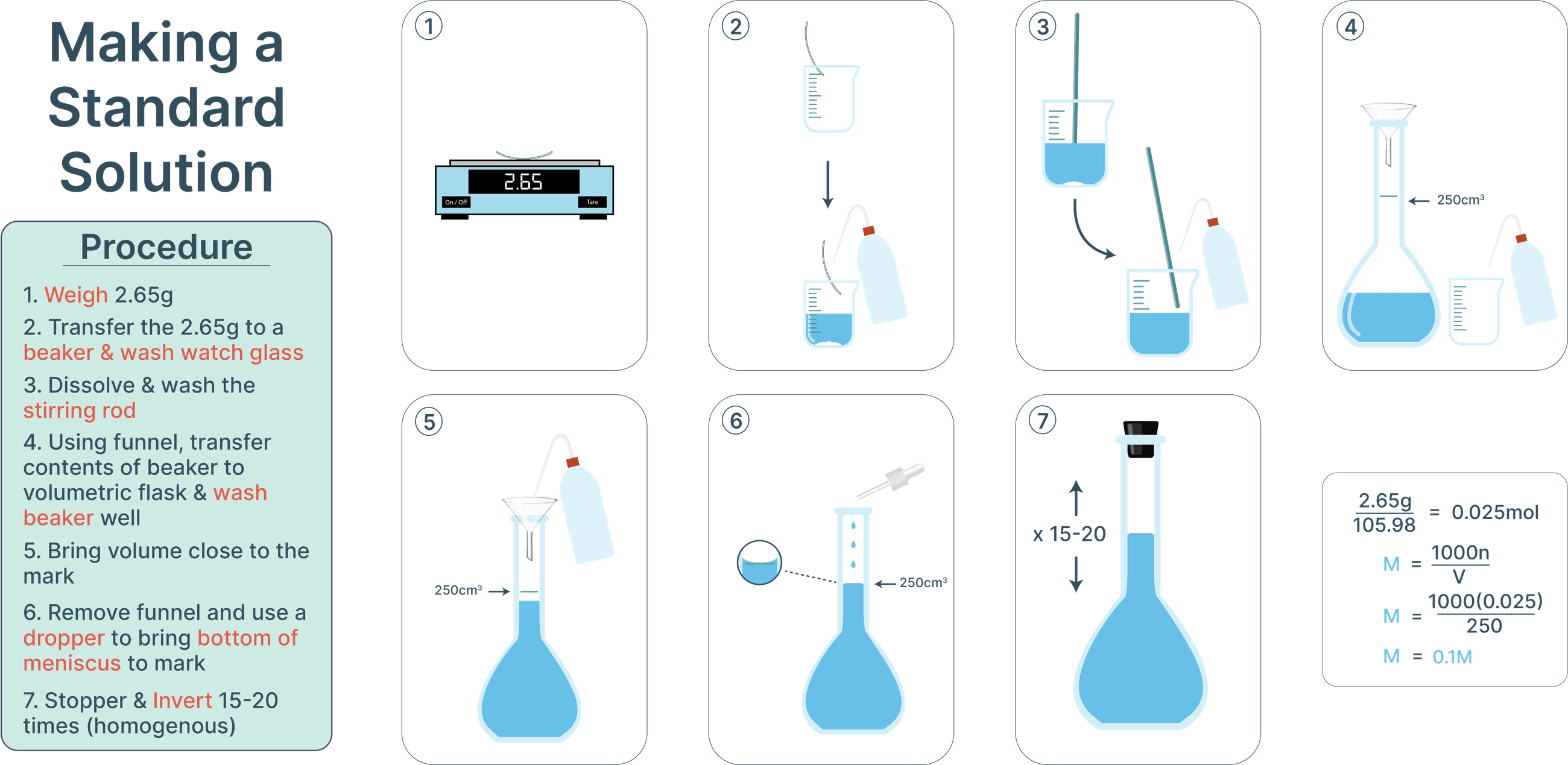 Making a Standard Solution

Procedure

1. Weigh 2.65g

2. Transfer the 2.65g to a beaker & wash watch glass

3. Dissolve & wash the stirring rod

4. Using funnel, transfer contents of beaker to volumetric flask & wash beaker well

5. Bring volume close to the mark

6. Remove funnel and use a dropper to bring bottom of meniscus to mark

7. Stopper & Invert 15-20 times (homogenous)

1

2.65

On / Off

Tare

2

3

4

250cm³

5

250cm³

6

250cm³

7

x 15-20

$\frac{2.65g}{105.98} = 0.025mol$

$M = \frac{1000n}{V}$

$M = \frac{1000(0.025)}{250}$

$M = 0.1M$