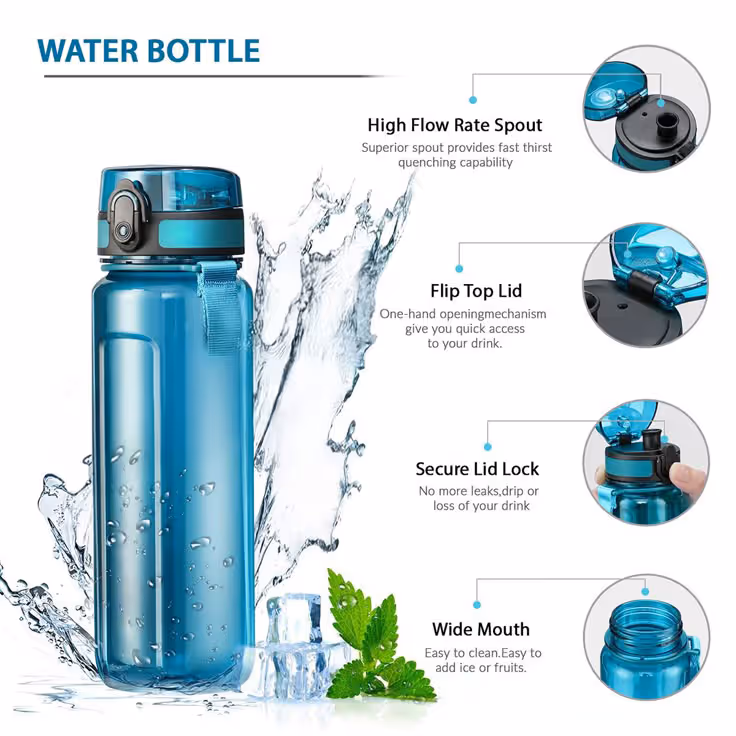 WATER BOTTLE

High Flow Rate Spout

Superior spout provides fast thirst quenching capability

Flip Top Lid

One-hand openingmechanism give you quick access to your drink.

Secure Lid Lock

No more leaks,drip or loss of your drink

Wide Mouth

Easy to clean.Easy to add ice or fruits.