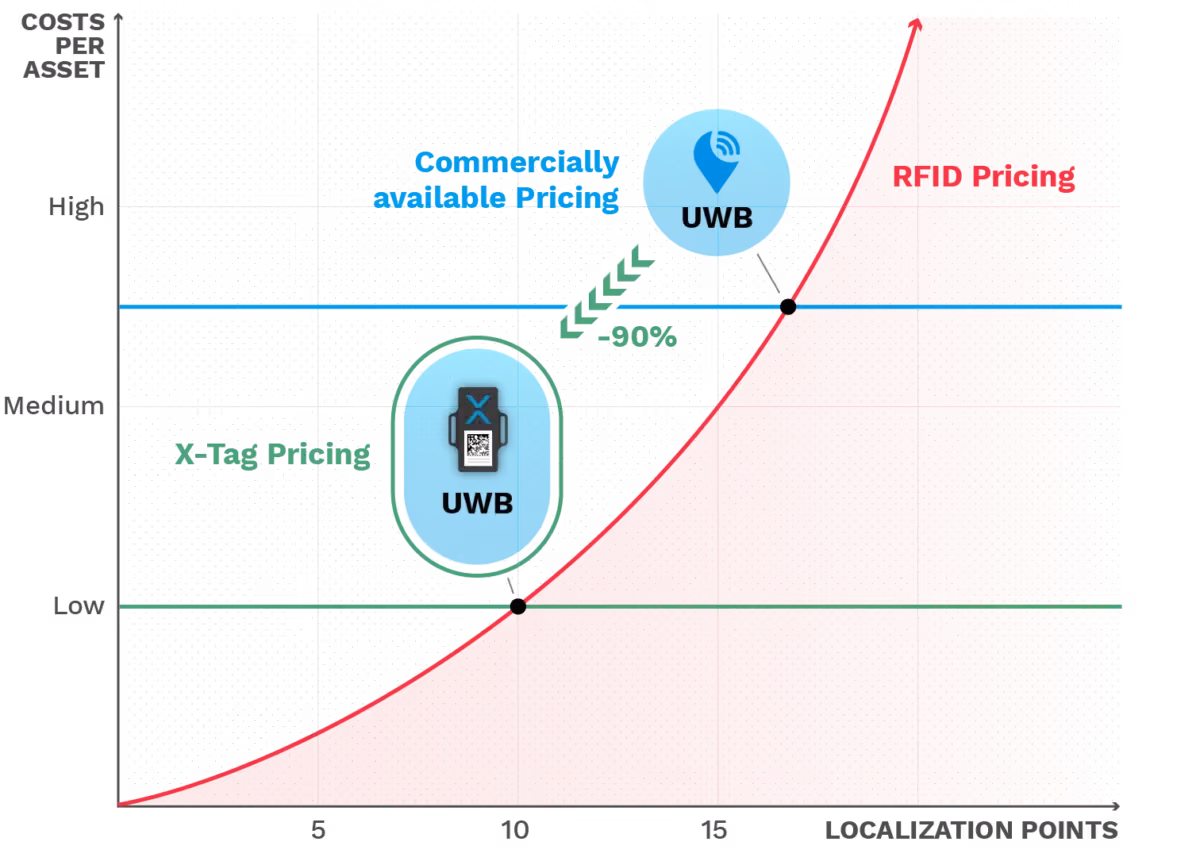 COSTS PER ASSET

High

Medium

Low

Commercially available Pricing

UWB

RFID Pricing

-90%

X-Tag Pricing

UWB

5

10

15

LOCALIZATION POINTS